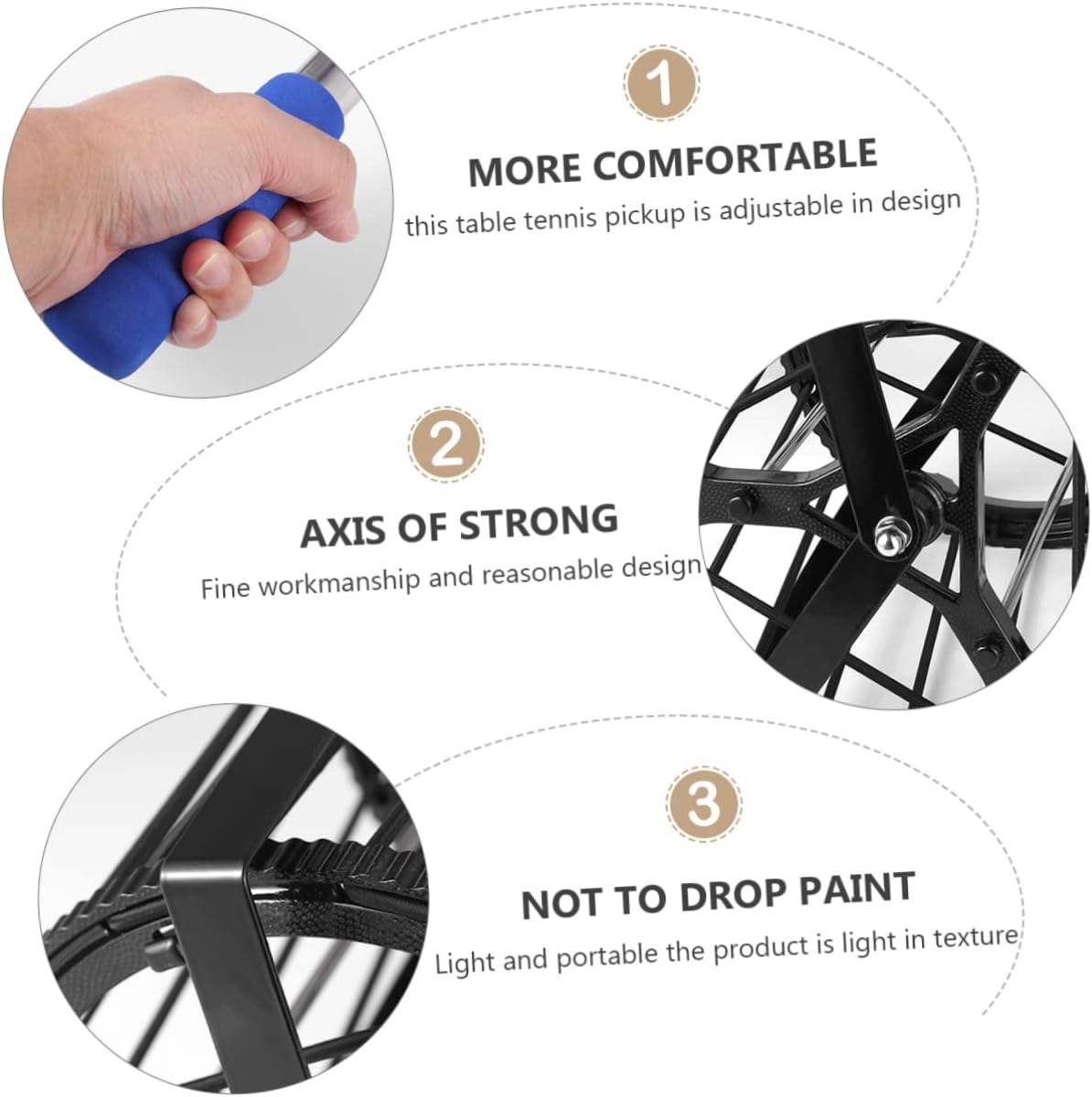 1

MORE COMFORTABLE

this table tennis pickup is adjustable in design

2

AXIS OF STRONG

Fine workmanship and reasonable design

3

NOT TO DROP PAINT

Light and portable the product is light in texture