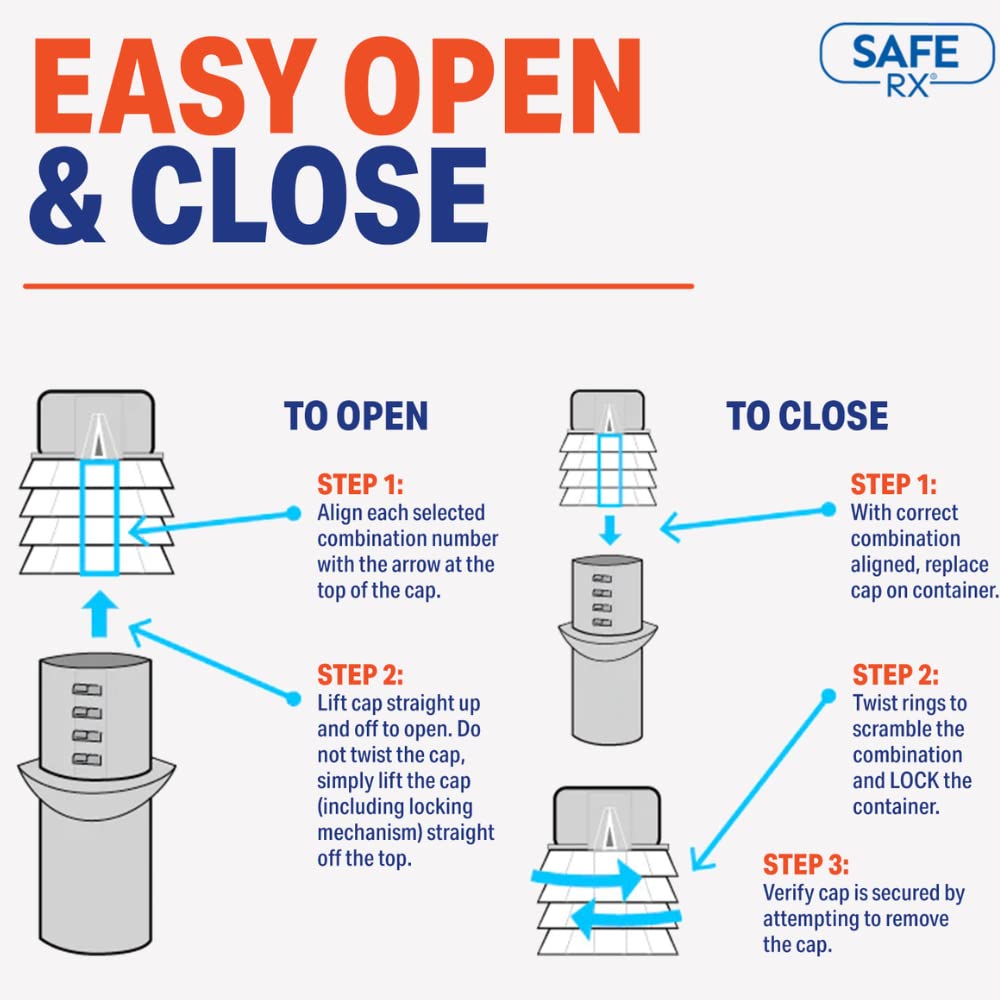 EASY OPEN & CLOSE

SAFE RX®

TO OPEN

STEP 1:
Align each selected combination number with the arrow at the top of the cap.

STEP 2:
Lift cap straight up and off to open. Do not twist the cap, simply lift the cap (including locking mechanism) straight off the top.

TO CLOSE

STEP 1:
With correct combination aligned, replace cap on container.

STEP 2:
Twist rings to scramble the combination and LOCK the container.

STEP 3:
Verify cap is secured by attempting to remove the cap.