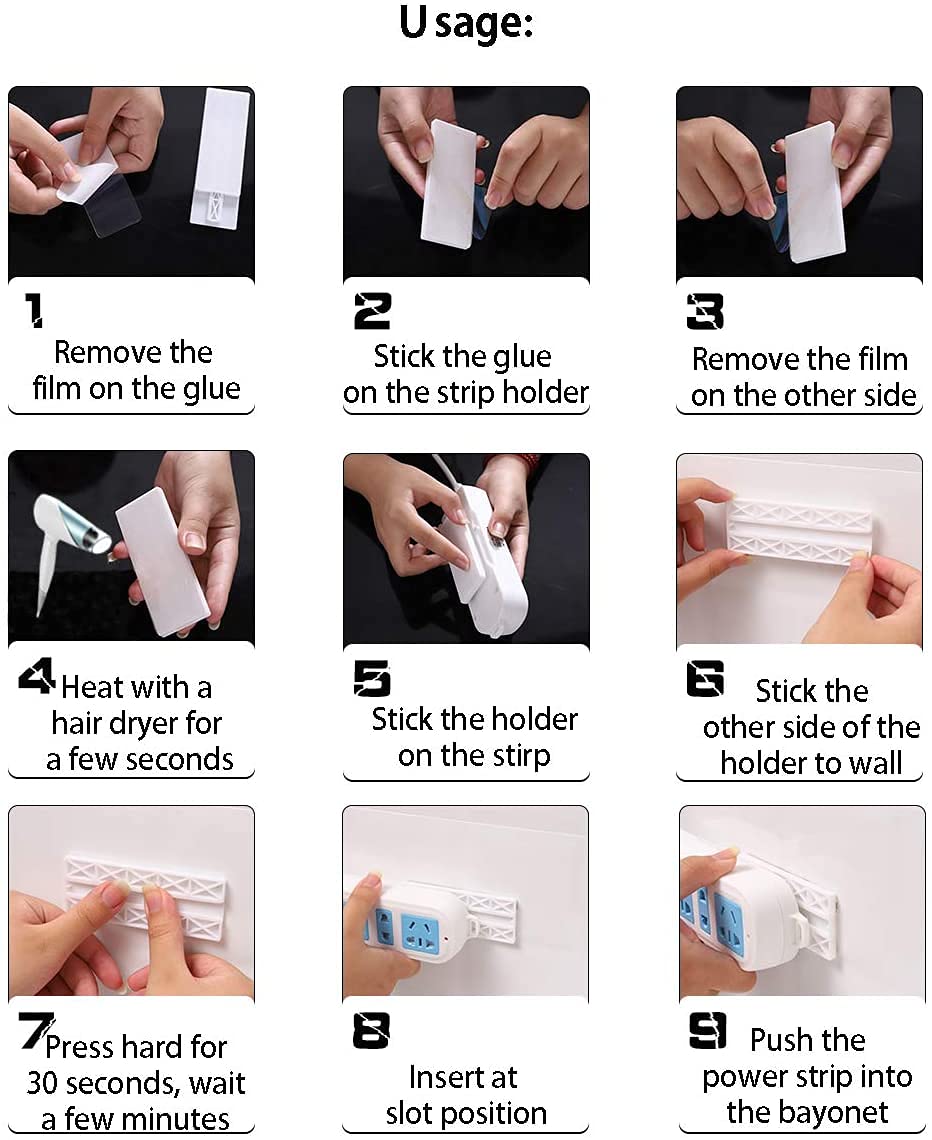 U sage:

1
Remove the film on the glue

2
Stick the glue on the strip holder

3
Remove the film on the other side

4 Heat with a hair dryer for a few seconds

5
Stick the holder on the stirp

6
Stick the other side of the holder to wall

7 Press hard for 30 seconds, wait a few minutes

8
Insert at slot position

9 Push the power strip into the bayonet