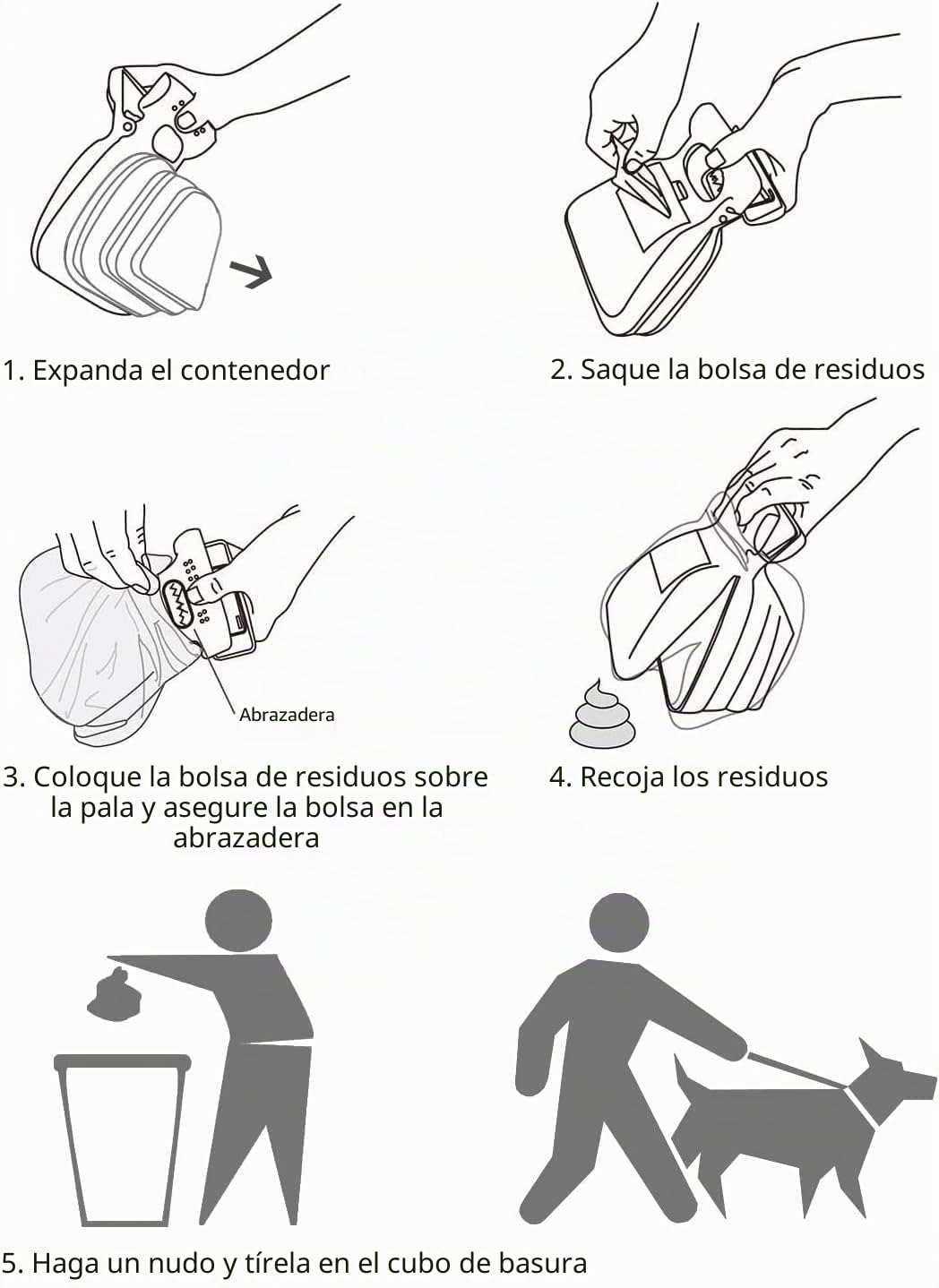 1. Expanda el contenedor

2. Saque la bolsa de residuos

Abrazadera

3. Coloque la bolsa de residuos sobre la pala y asegure la bolsa en la abrazadera

4. Recoja los residuos

5. Haga un nudo y tírela en el cubo de basura