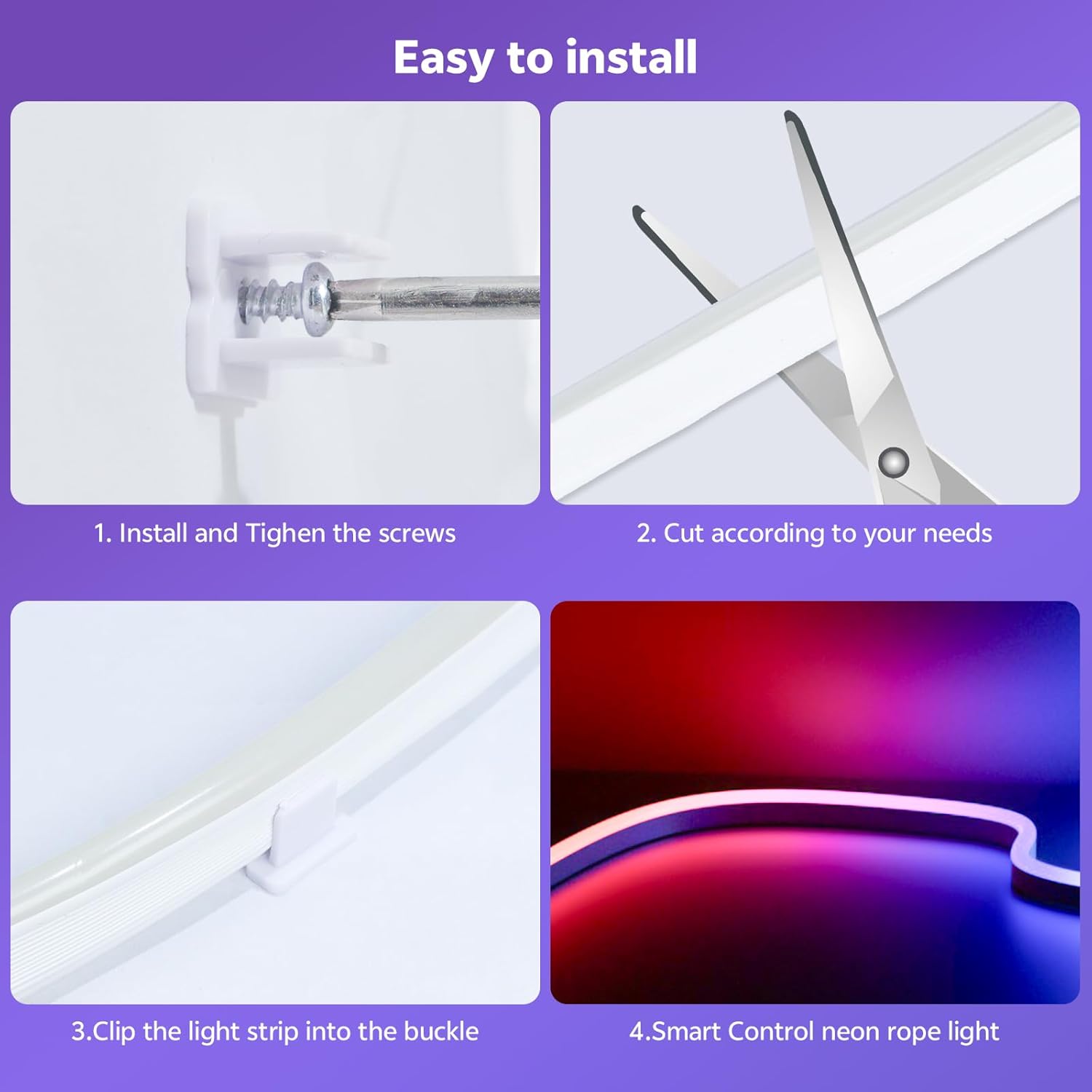 Easy to install

1. Install and Tighen the screws

2. Cut according to your needs

3.Clip the light strip into the buckle

4.Smart Control neon rope light