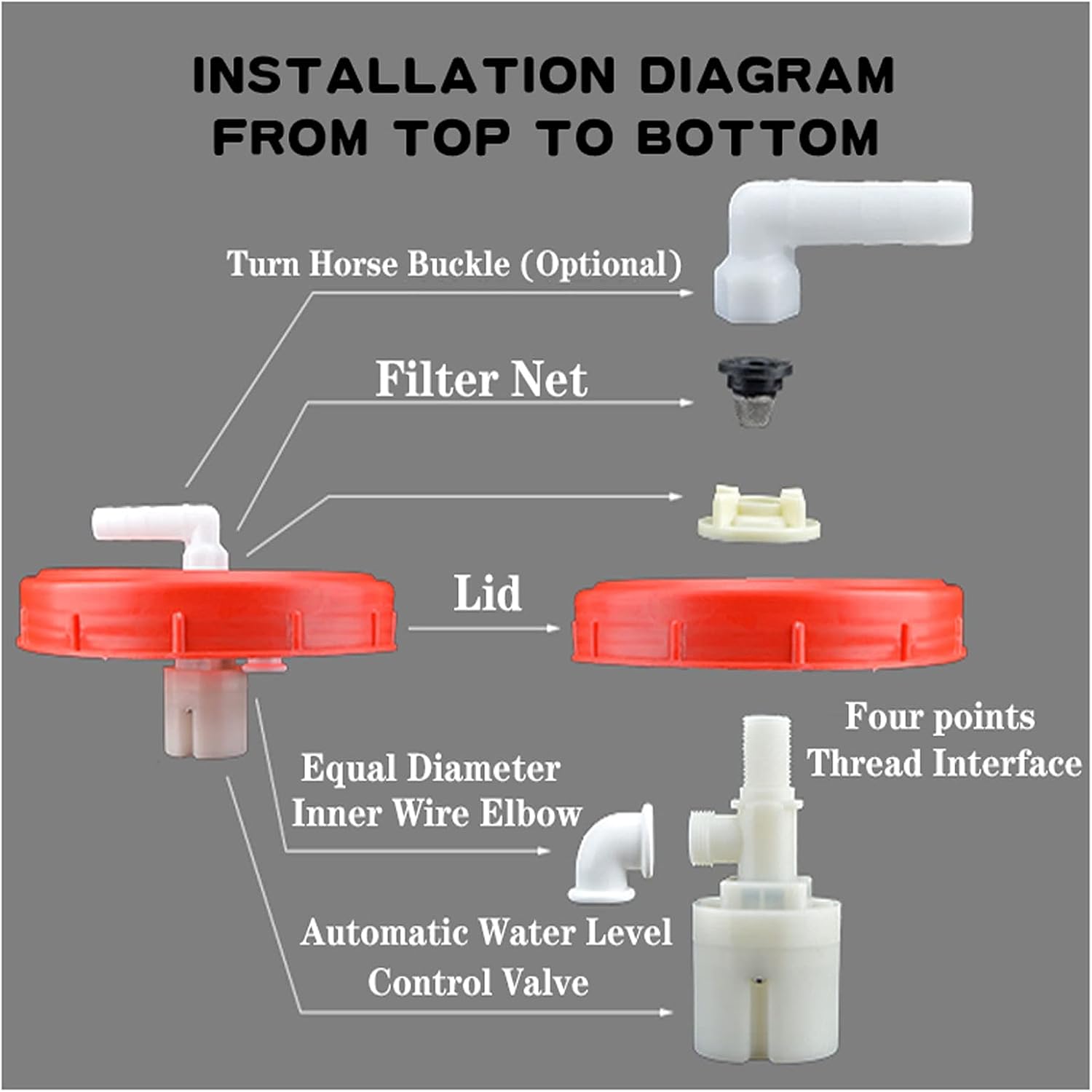 INSTALLATION DIAGRAM
FROM TOP TO BOTTOM

Turn Horse Buckle (Optional)

Filter Net

Lid

Four points
Thread Interface

Equal Diameter
Inner Wire Elbow

Automatic Water Level
Control Valve