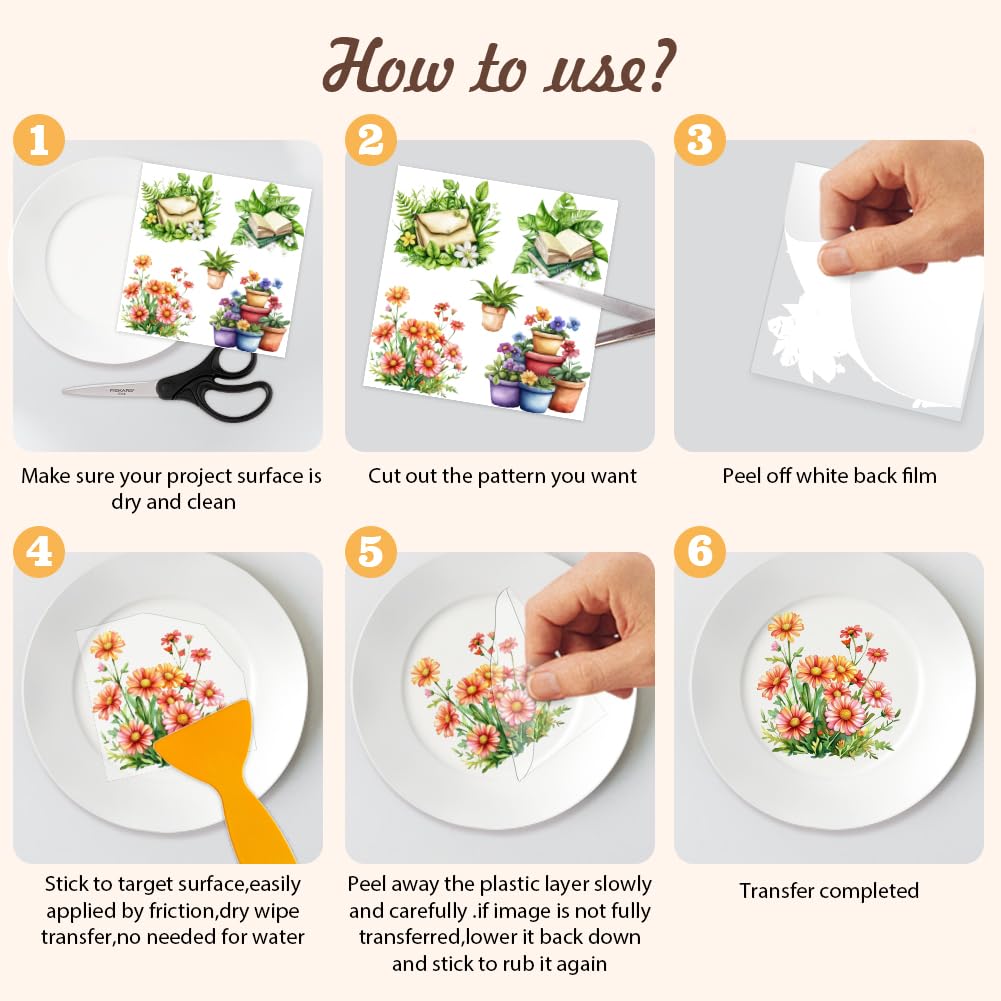 How to use?

1

FISKARS

Make sure your project surface is dry and clean

2

Cut out the pattern you want

3

Peel off white back film

4

Stick to target surface,easily applied by friction,dry wipe transfer,no needed for water

5

Peel away the plastic layer slowly and carefully .if image is not fully transferred,lower it back down and stick to rub it again

6

Transfer completed