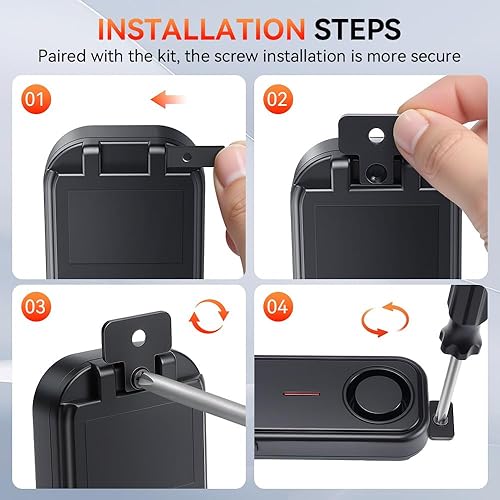 INSTALLATION STEPS
Paired with the kit, the screw installation is more secure

01

02

03

04