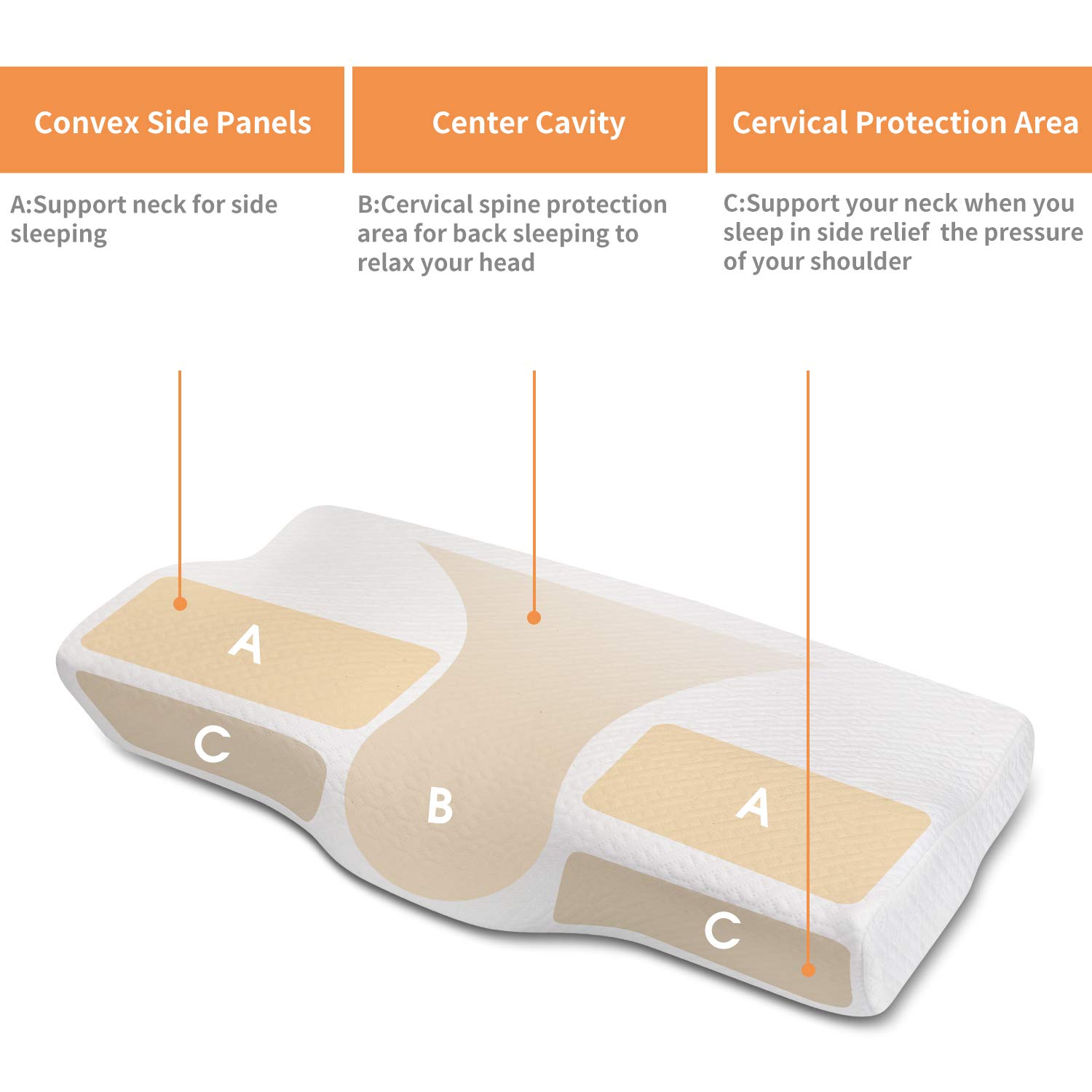 Convex Side Panels

A:Support neck for side sleeping

Center Cavity

B:Cervical spine protection area for back sleeping to relax your head

Cervical Protection Area

C:Support your neck when you sleep in side relief  the pressure of your shoulder

A

C

B

A

C