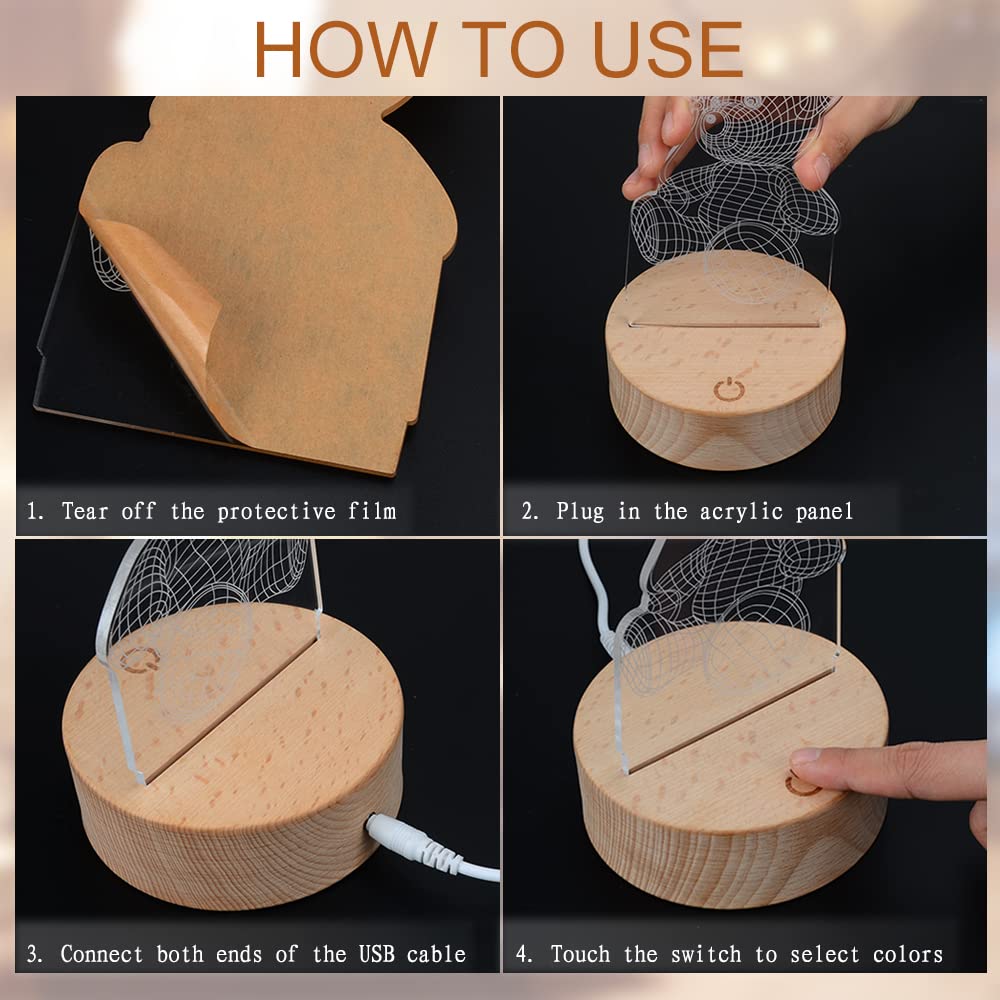 HOW TO USE

1. Tear off the protective film

2. Plug in the acrylic panel

3. Connect both ends of the USB cable

4. Touch the switch to select colors