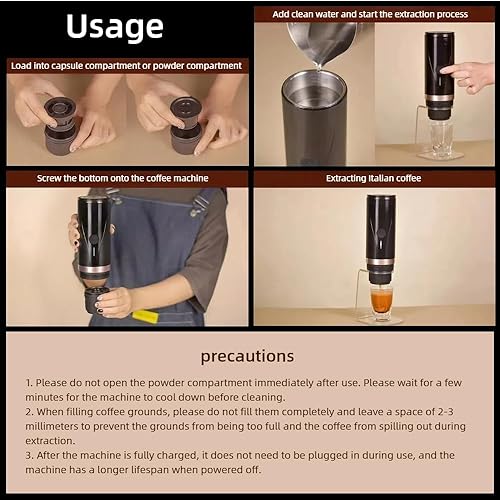 Usage

Load into capsule compartment or powder compartment

Add clean water and start the extraction process

Screw the bottom onto the coffee machine

Extracting Italian coffee

precautions

1. Please do not open the powder compartment immediately after use. Please wait for a few minutes for the machine to cool down before cleaning.
2. When filling coffee grounds, please do not fill them completely and leave a space of 2-3 millimeters to prevent the grounds from being too full and the coffee from spilling out during extraction.
3. After the machine is fully charged, it does not need to be plugged in during use, and the machine has a longer lifespan when powered off.