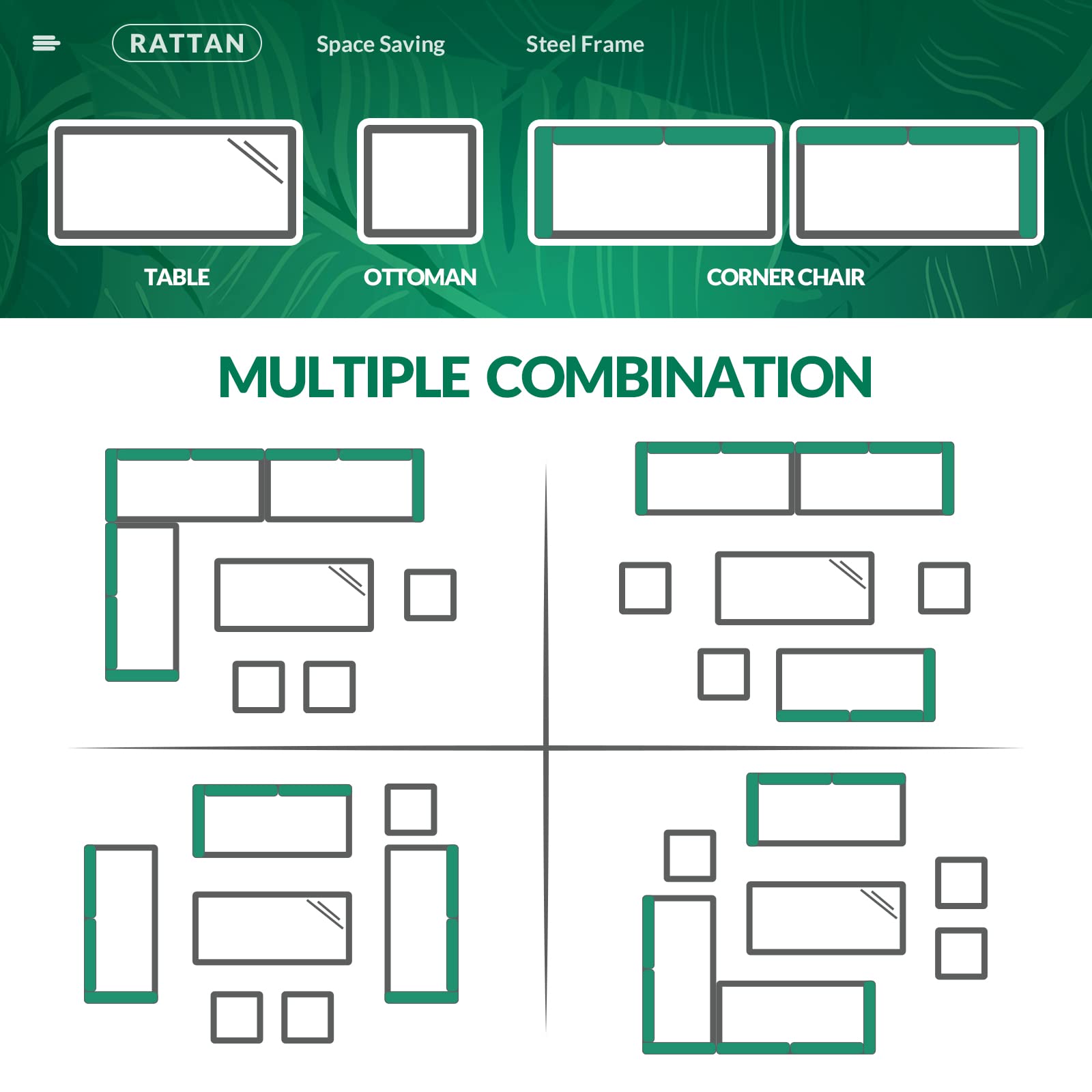 RATTAN Space Saving Steel Frame

TABLE

OTTOMAN

CORNER CHAIR

MULTIPLE COMBINATION