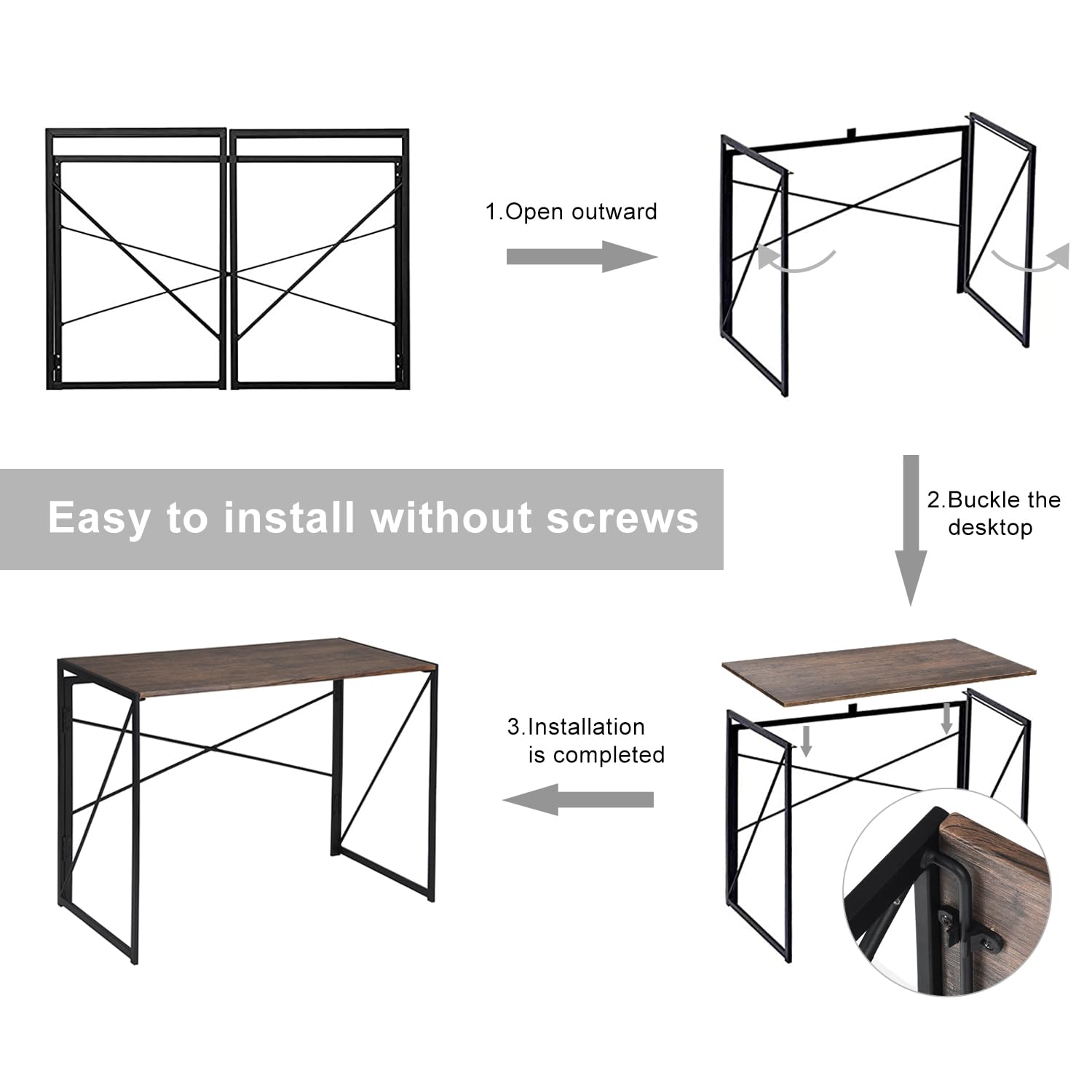 1.Open outward

Easy to install without screws

2.Buckle the desktop

3.Installation is completed