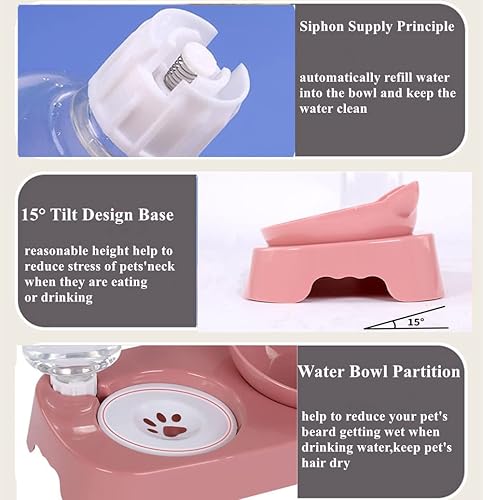 Siphon Supply Principle

automatically refill water into the bowl and keep the water clean

15° Tilt Design Base

reasonable height help to reduce stress of pets'neck when they are eating or drinking

15°

Water Bowl Partition

help to reduce your pet's beard getting wet when drinking water,keep pet's hair dry