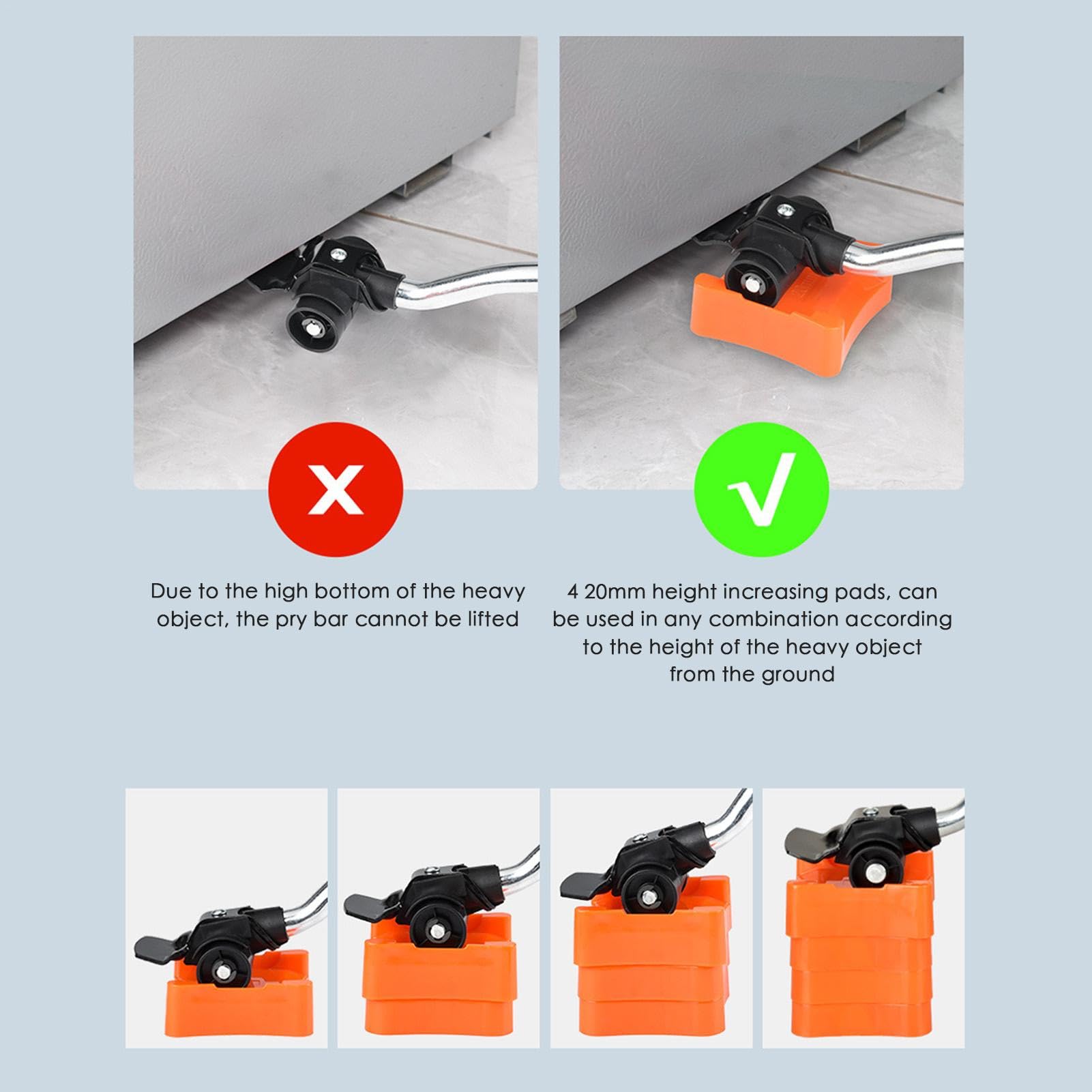 x

√

Due to the high bottom of the heavy object, the pry bar cannot be lifted

4 20mm height increasing pads, can be used in any combination according to the height of the heavy object from the ground