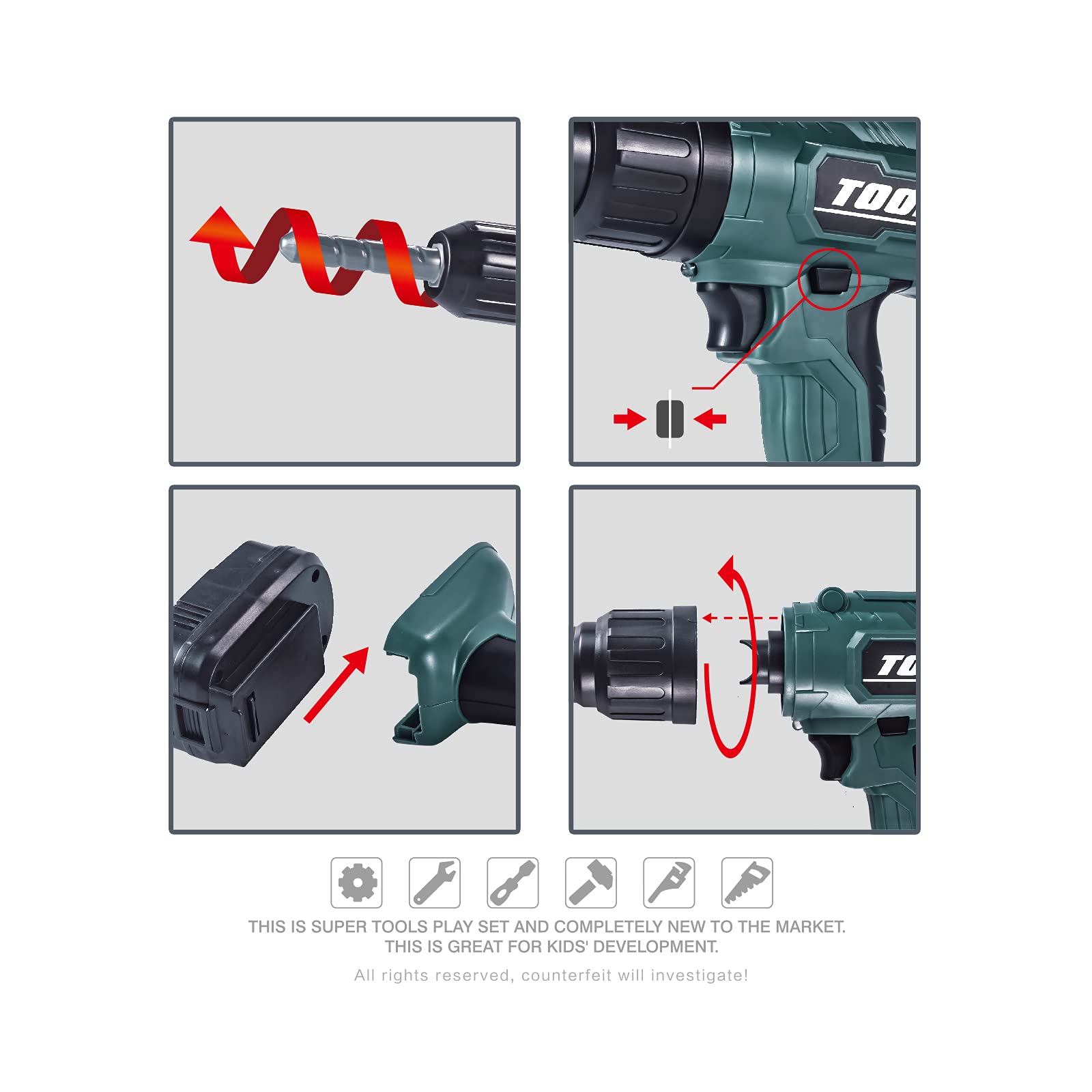 TOO

TO

THIS IS SUPER TOOLS PLAY SET AND COMPLETELY NEW TO THE MARKET.
THIS IS GREAT FOR KIDS' DEVELOPMENT.

All rights reserved, counterfeit will investigate!