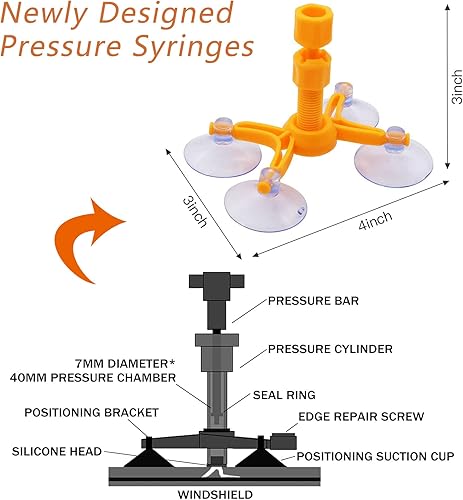 Newly Designed Pressure Syringes

3inch

3inch

4inch

PRESSURE BAR

PRESSURE CYLINDER

7MM DIAMETER*
40MM PRESSURE CHAMBER

SEAL RING

POSITIONING BRACKET

EDGE REPAIR SCREW

SILICONE HEAD

POSITIONING SUCTION CUP

WINDSHIELD