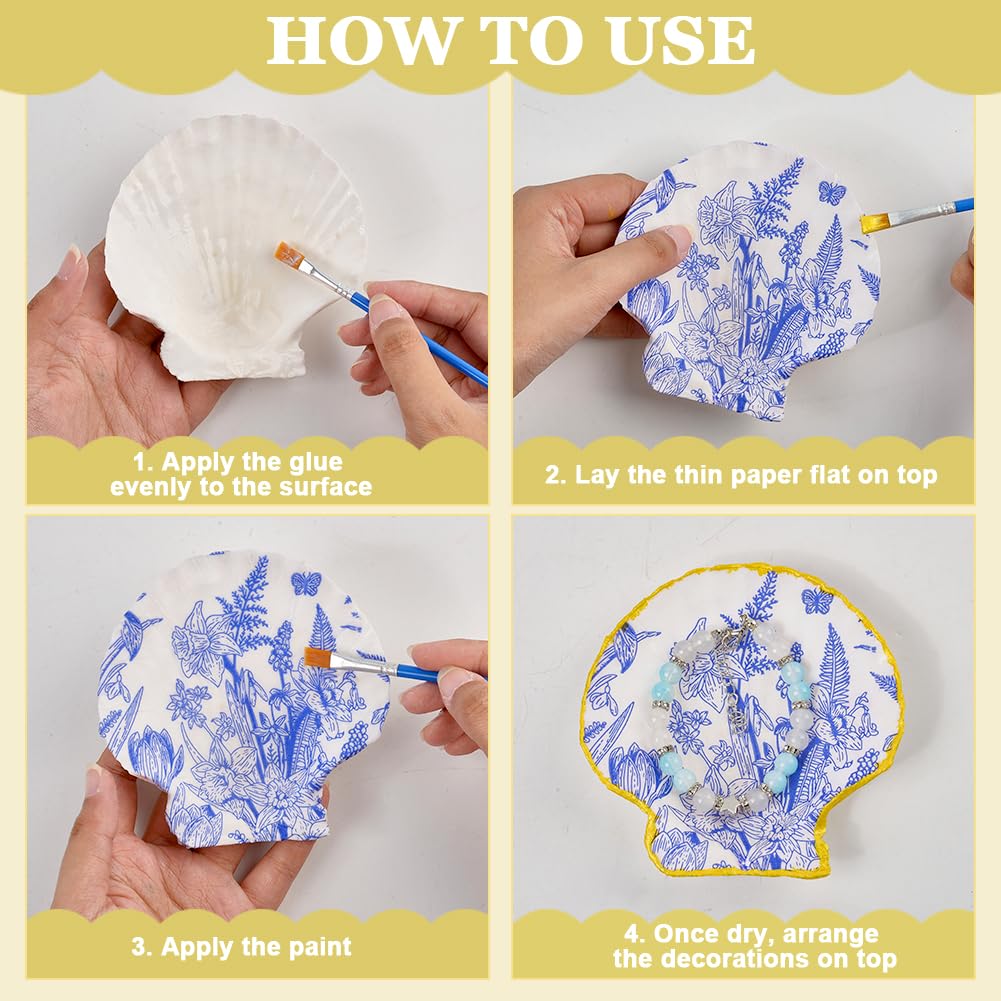 HOW TO USE

1. Apply the glue evenly to the surface

2. Lay the thin paper flat on top

3. Apply the paint

4. Once dry, arrange the decorations on top