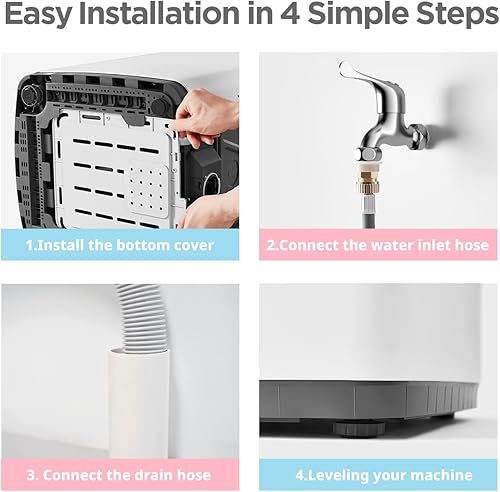 Easy Installation in 4 Simple Steps

1.Install the bottom cover

2.Connect the water inlet hose

3. Connect the drain hose

4.Leveling your machine