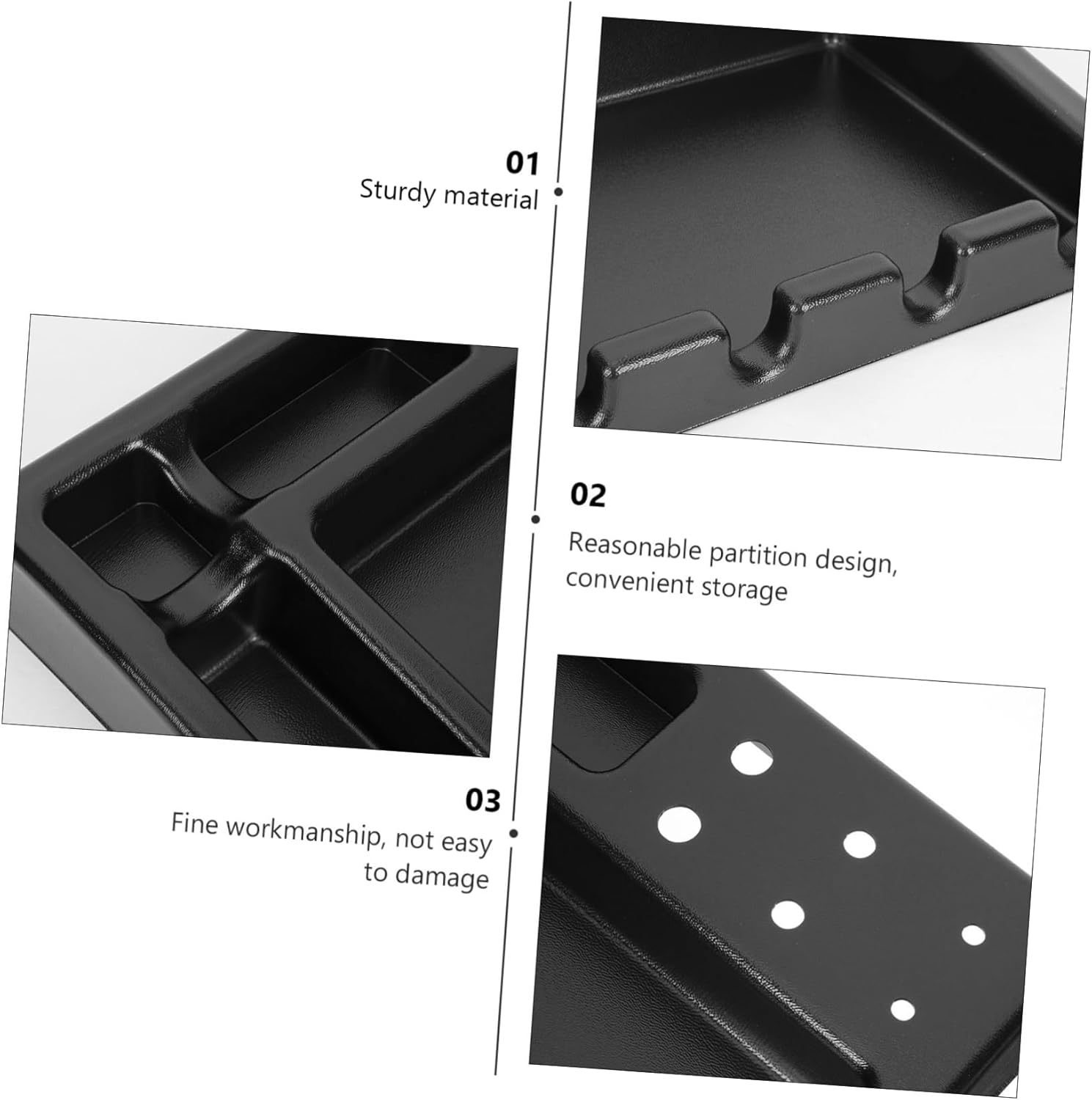 01
Sturdy material

02
Reasonable partition design, convenient storage

03
Fine workmanship, not easy to damage