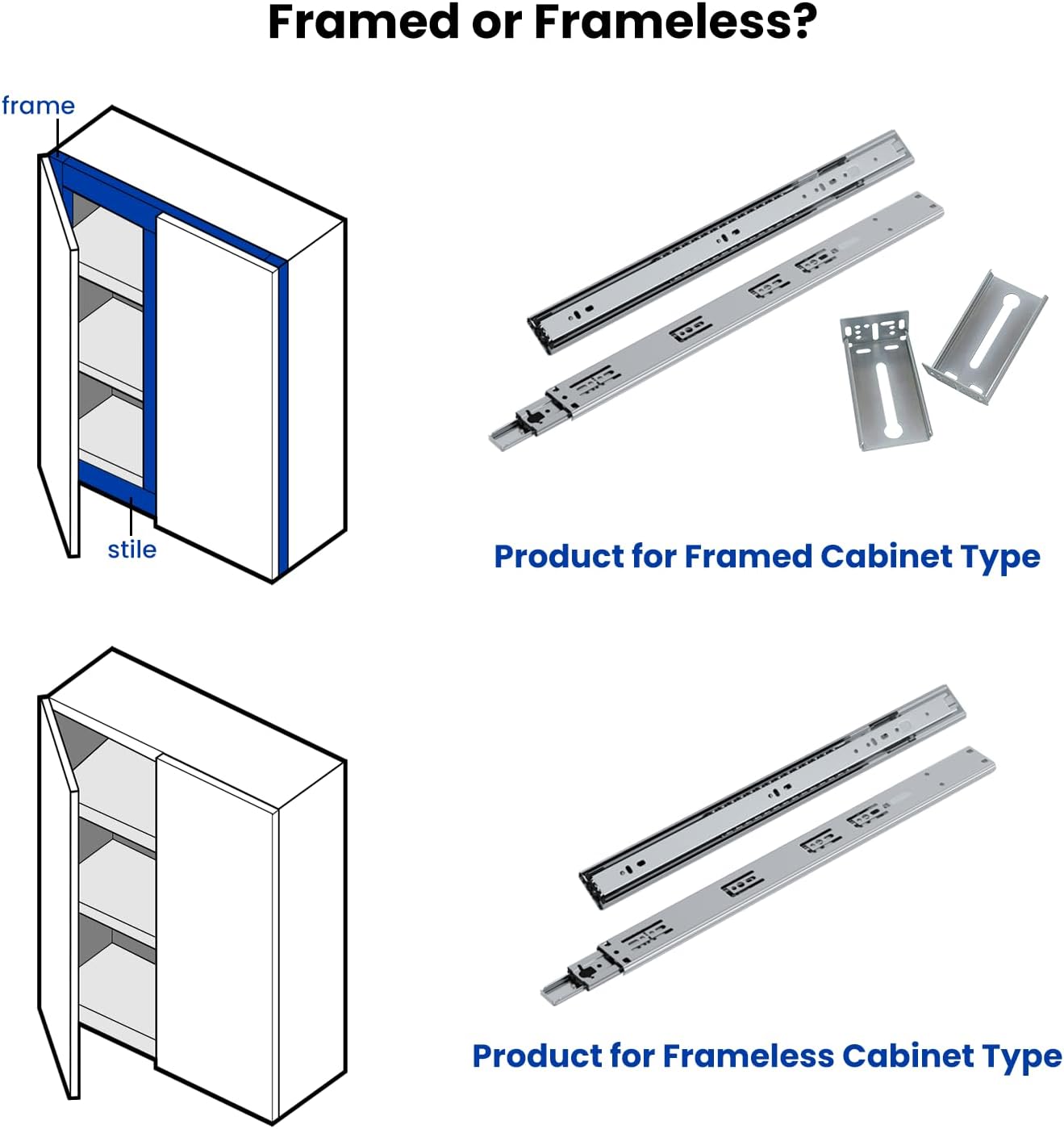 Framed or Frameless?

frame

stile

Product for Framed Cabinet Type

Product for Frameless Cabinet Type