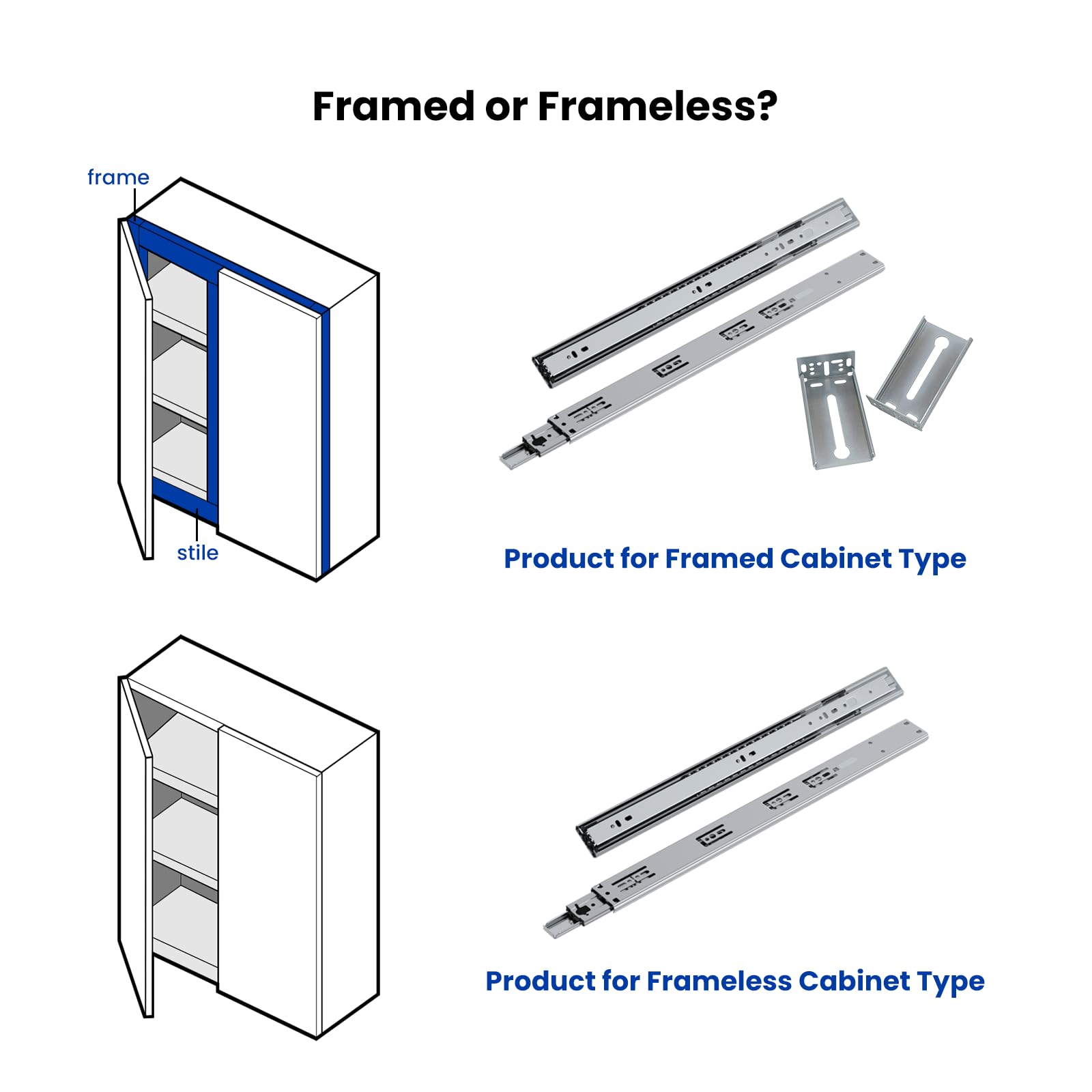 Framed or Frameless?

frame

stile

Product for Framed Cabinet Type

Product for Frameless Cabinet Type