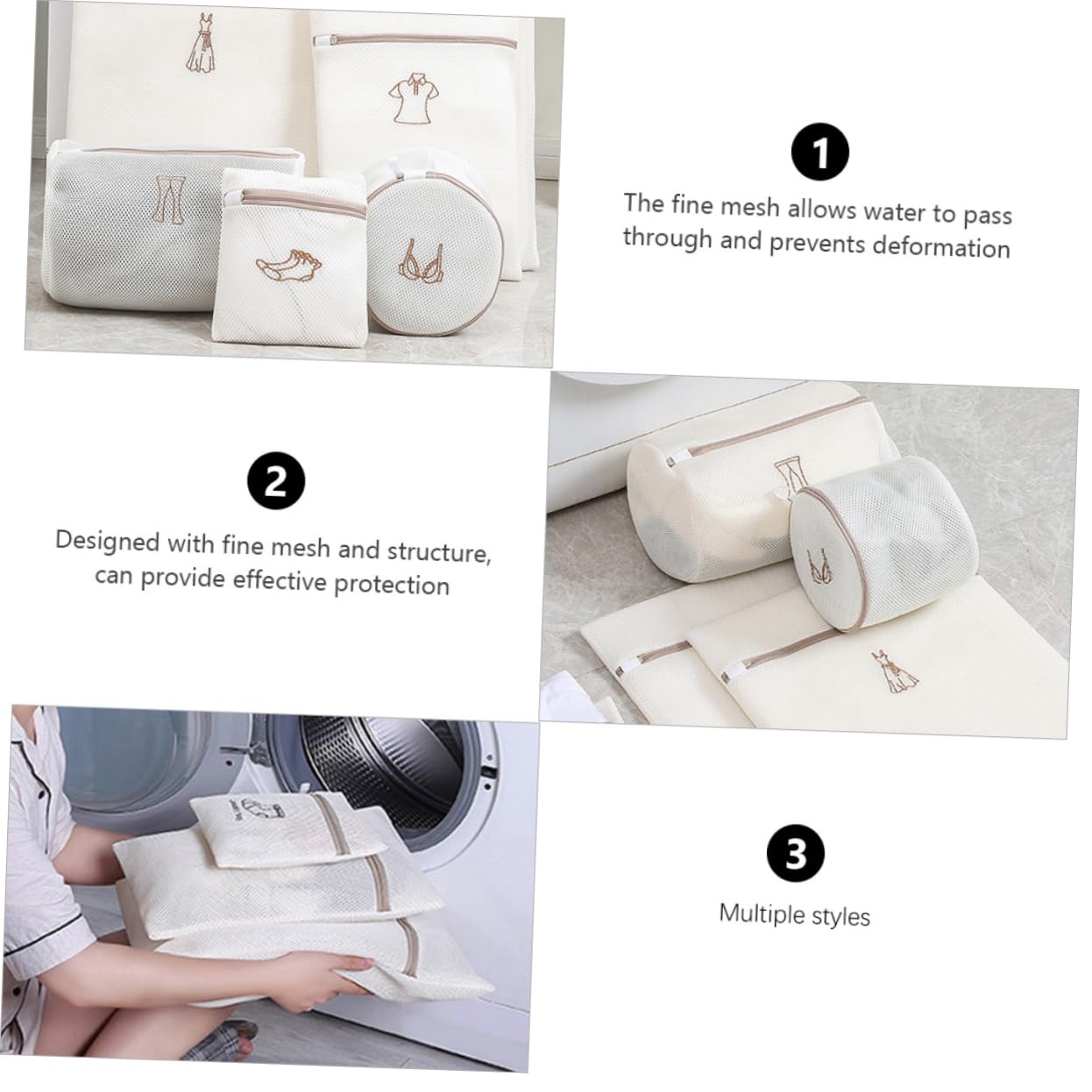 1

The fine mesh allows water to pass through and prevents deformation

2

Designed with fine mesh and structure, can provide effective protection

3

Multiple styles