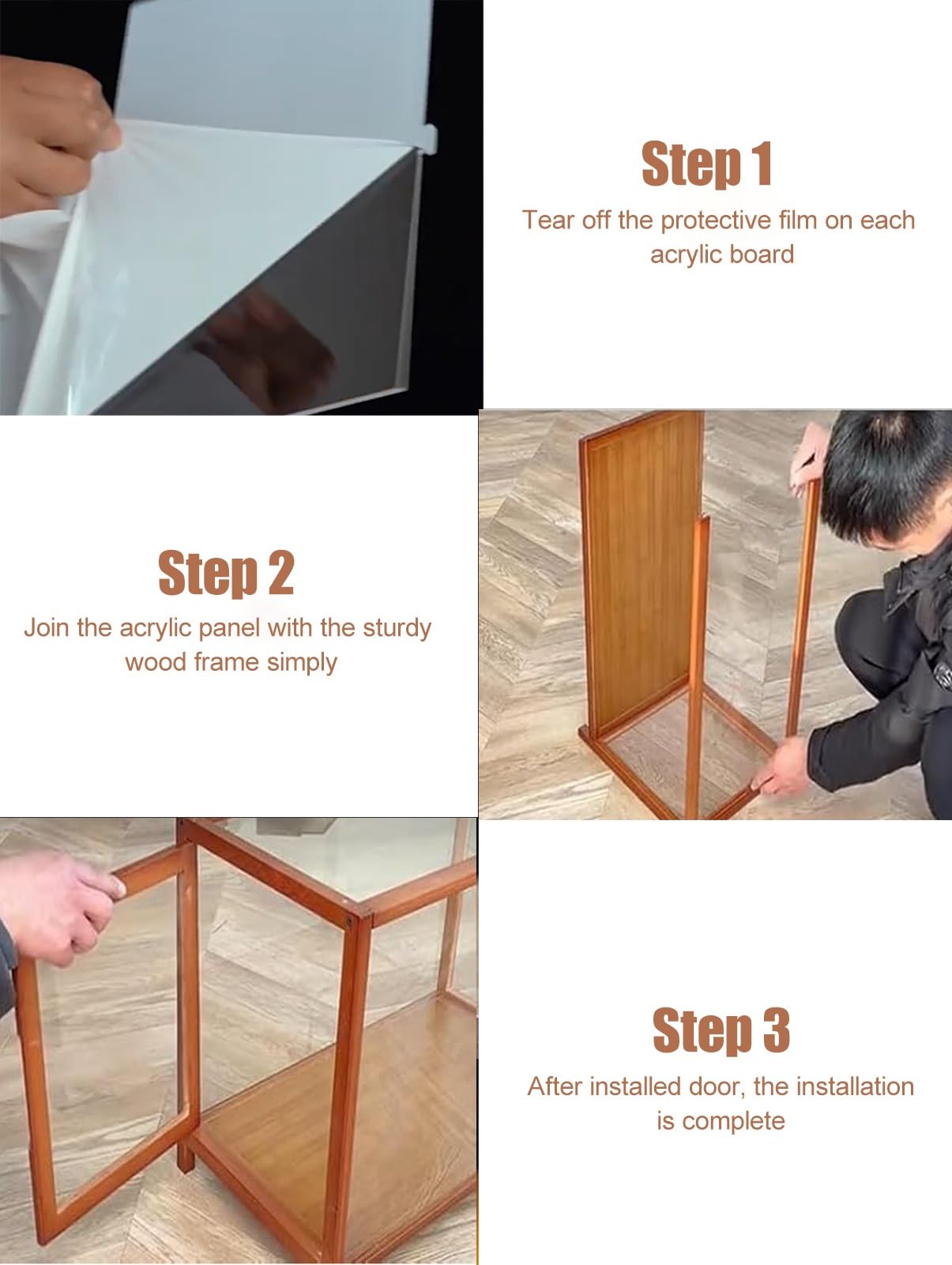 Step 1
Tear off the protective film on each acrylic board

Step 2
Join the acrylic panel with the sturdy wood frame simply

Step 3
After installed door, the installation is complete