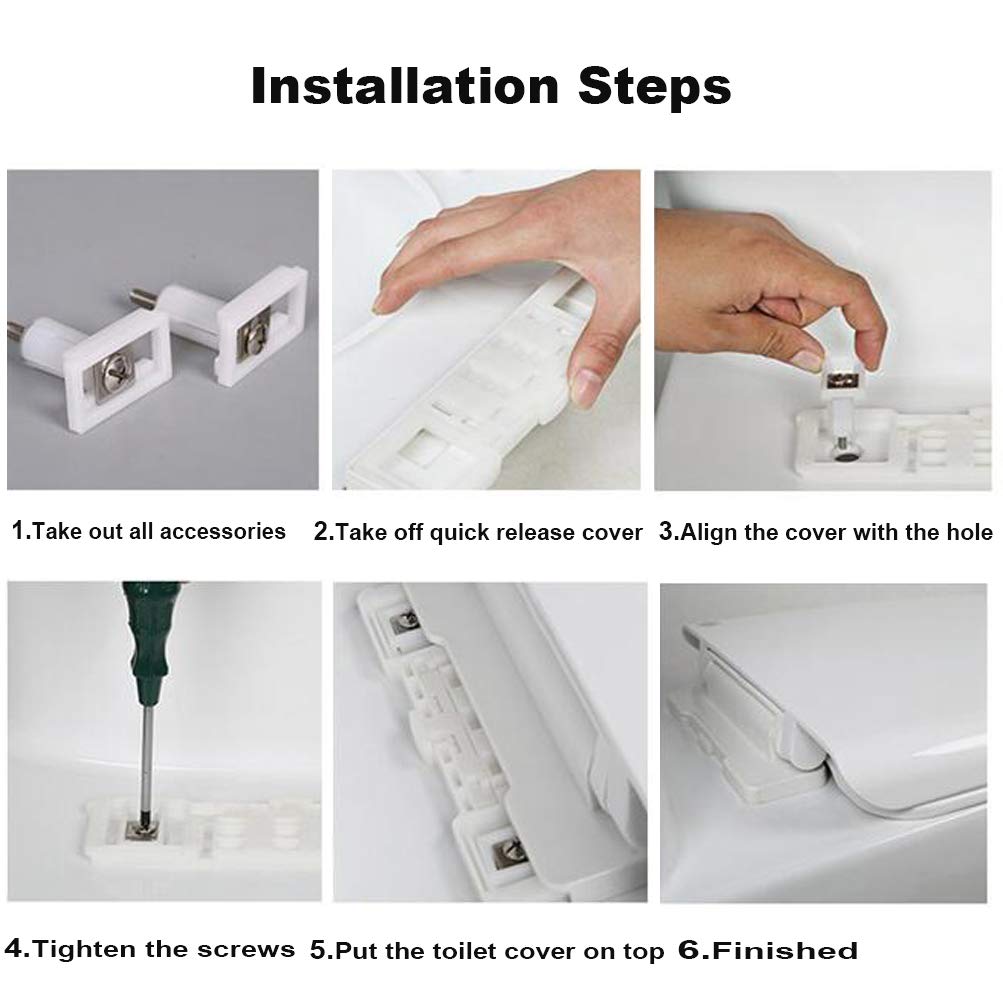 Installation Steps

1.Take out all accessories

2.Take off quick release cover

3.Align the cover with the hole

4.Tighten the screws

5.Put the toilet cover on top

6.Finished