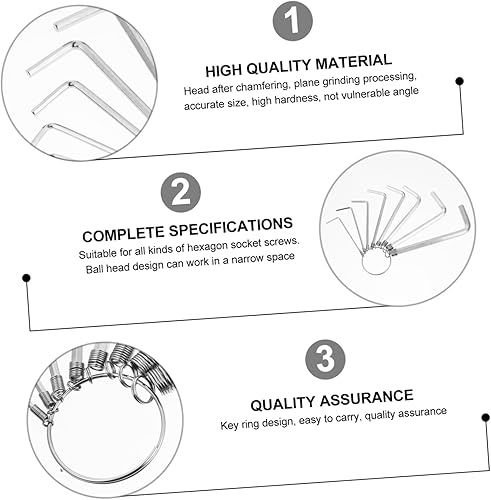 1

HIGH QUALITY MATERIAL

Head after chamfering, plane grinding processing, accurate size, high hardness, not vulnerable angle

2

COMPLETE SPECIFICATIONS

Suitable for all kinds of hexagon socket screws. Ball head design can work in a narrow space

3

QUALITY ASSURANCE

Key ring design, easy to carry, quality assurance