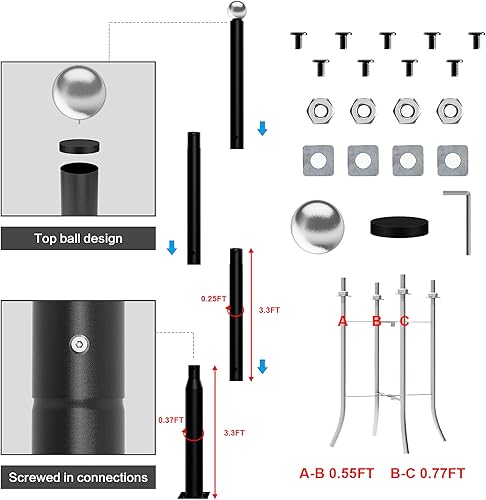 Top ball design

0.25FT

3.3FT

Screwed in connections

0.37FT

3.3FT

A B C

A-B 0.55FT B-C 0.77FT