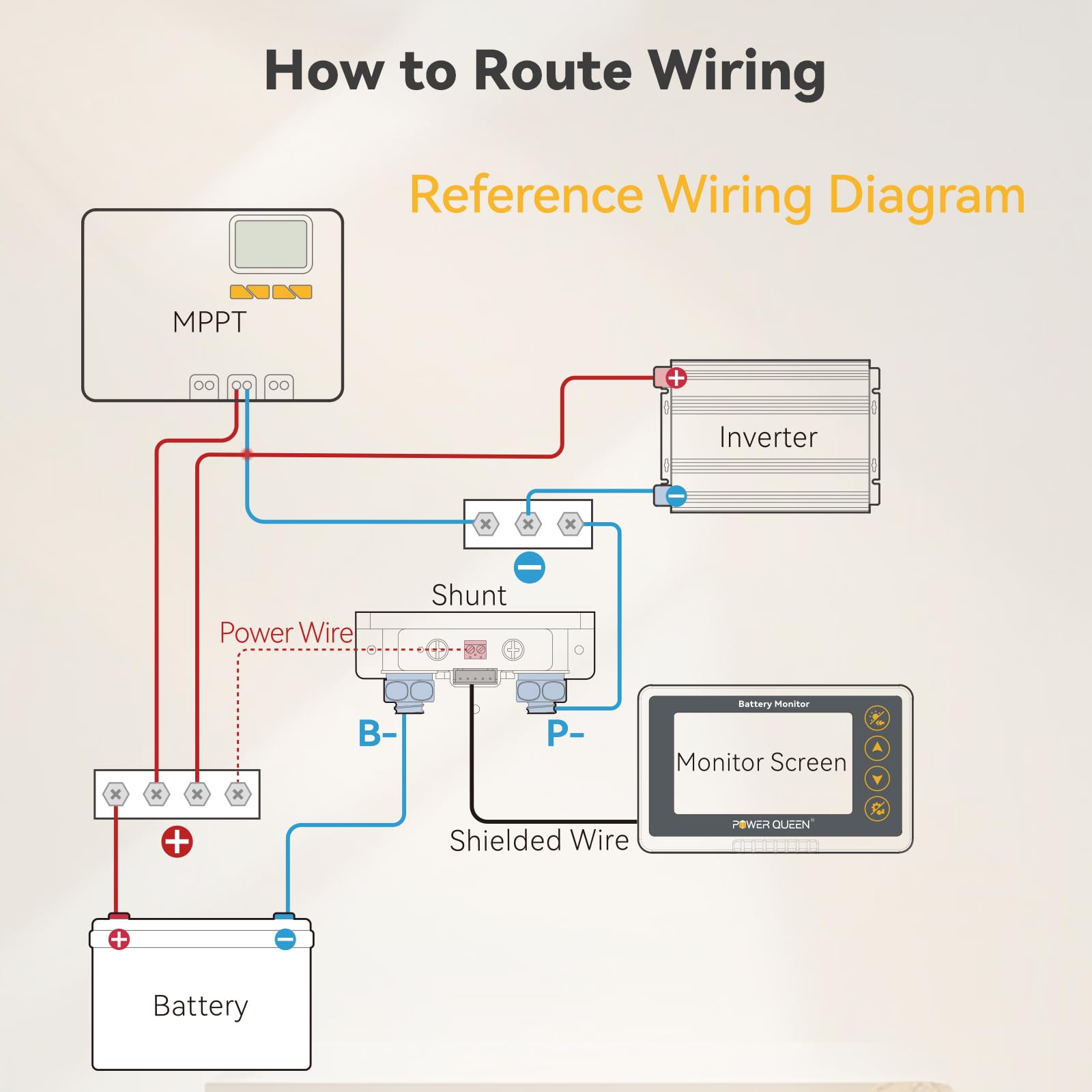 How to Route Wiring

Reference Wiring Diagram

MPPT

Inverter

Shunt

Power Wire

B-

P-

Battery Monitor

Monitor Screen

POWER QUEEN

Shielded Wire

Battery