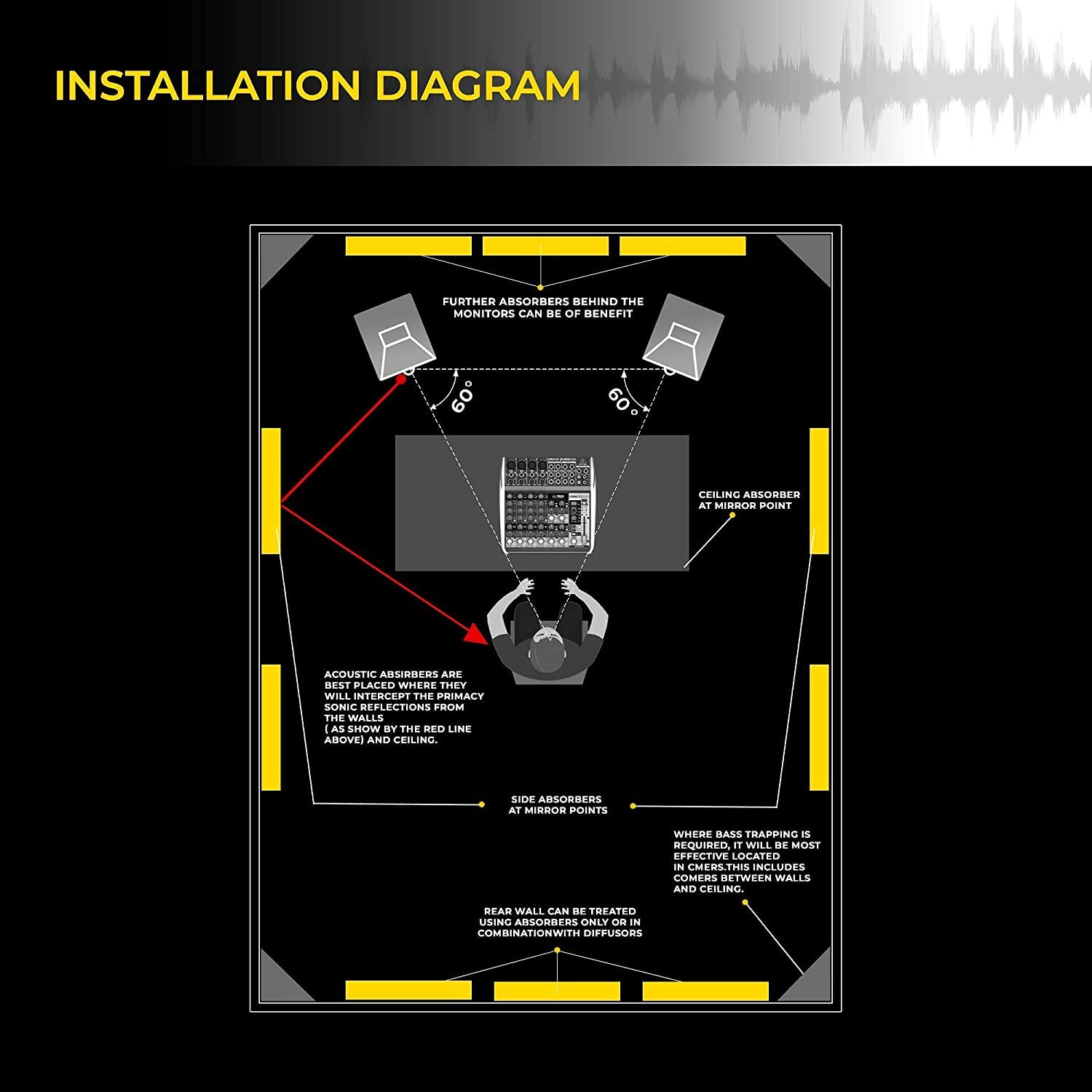 INSTALLATION DIAGRAM

FURTHER ABSORBERS BEHIND THE MONITORS CAN BE OF BENEFIT

60°

60°

CEILING ABSORBER AT MIRROR POINT

ACOUSTIC ABSIRBERS ARE BEST PLACED WHERE THEY WILL INTERCEPT THE PRIMACY SONIC REFLECTIONS FROM THE WALLS ( AS SHOW BY THE RED LINE ABOVE) AND CEILING.

SIDE ABSORBERS AT MIRROR POINTS

WHERE BASS TRAPPING IS REQUIRED, IT WILL BE MOST EFFECTIVE LOCATED IN CMERS.THIS INCLUDES COMERS BETWEEN WALLS AND CEILING.

REAR WALL CAN BE TREATED USING ABSORBERS ONLY OR IN COMBINATIONWITH DIFFUSORS