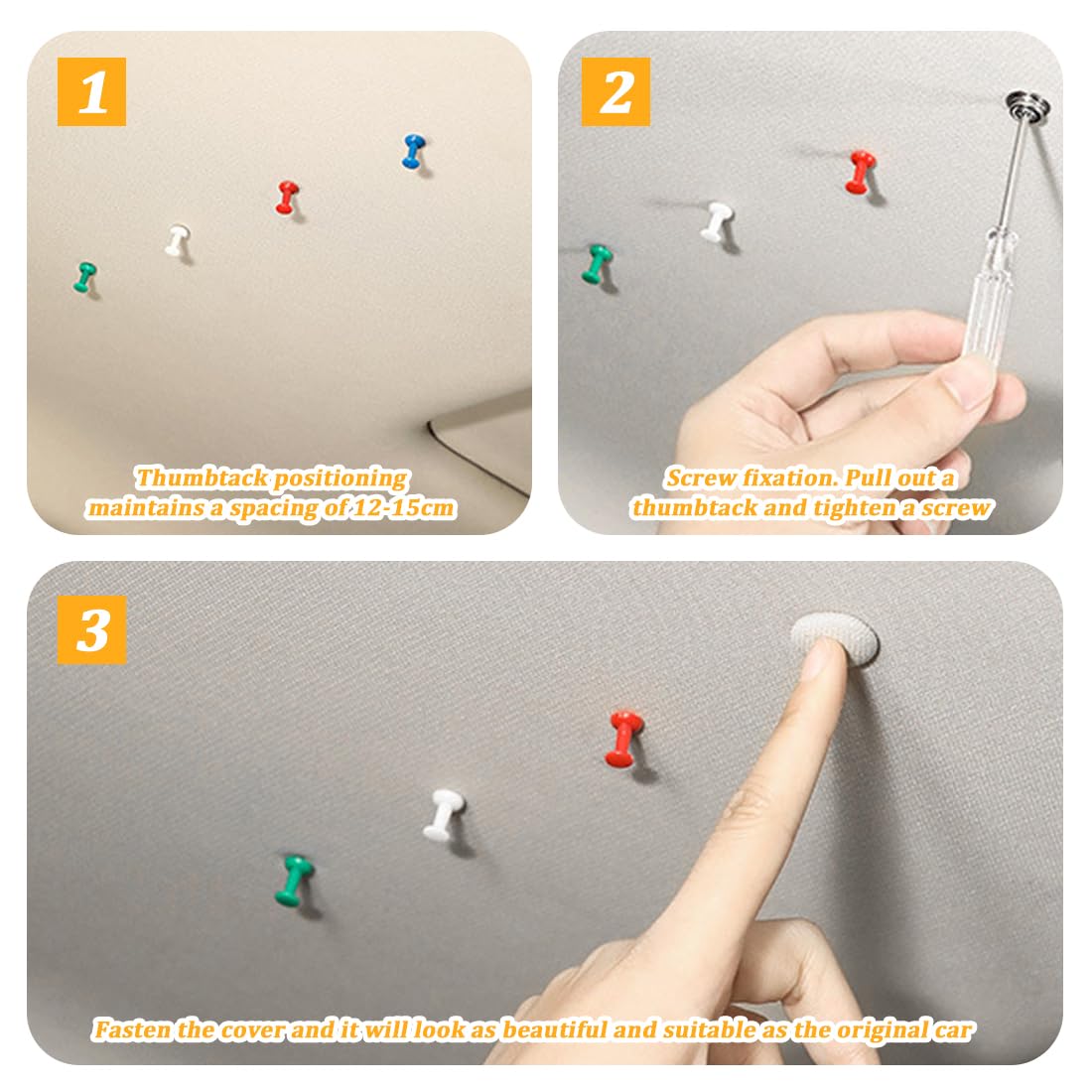 1

Thumbtack positioning maintains a spacing of 12-15cm

2

Screw fixation. Pull out a thumbtack and tighten a screw

3

Fasten the cover and it will look as beautiful and suitable as the original car