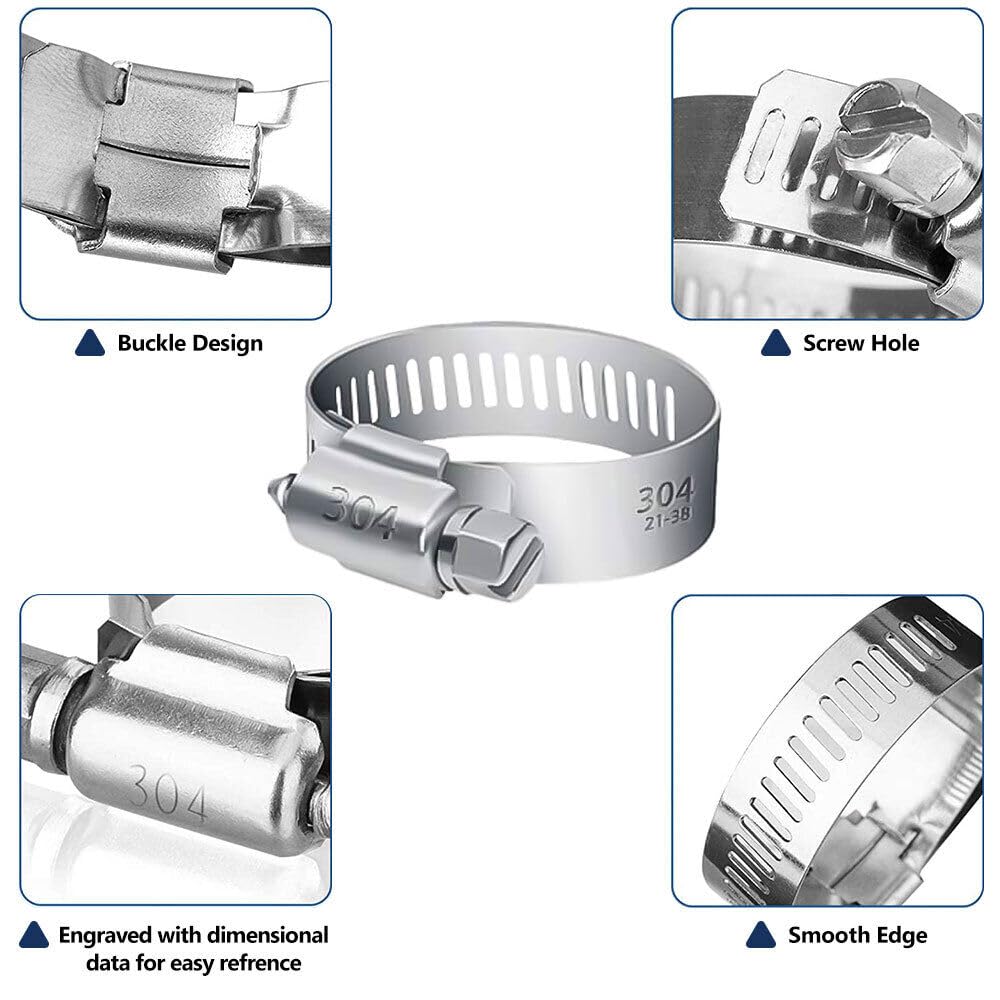 Buckle Design

Screw Hole

304

304
21-38

304

Engraved with dimensional data for easy refrence

Smooth Edge