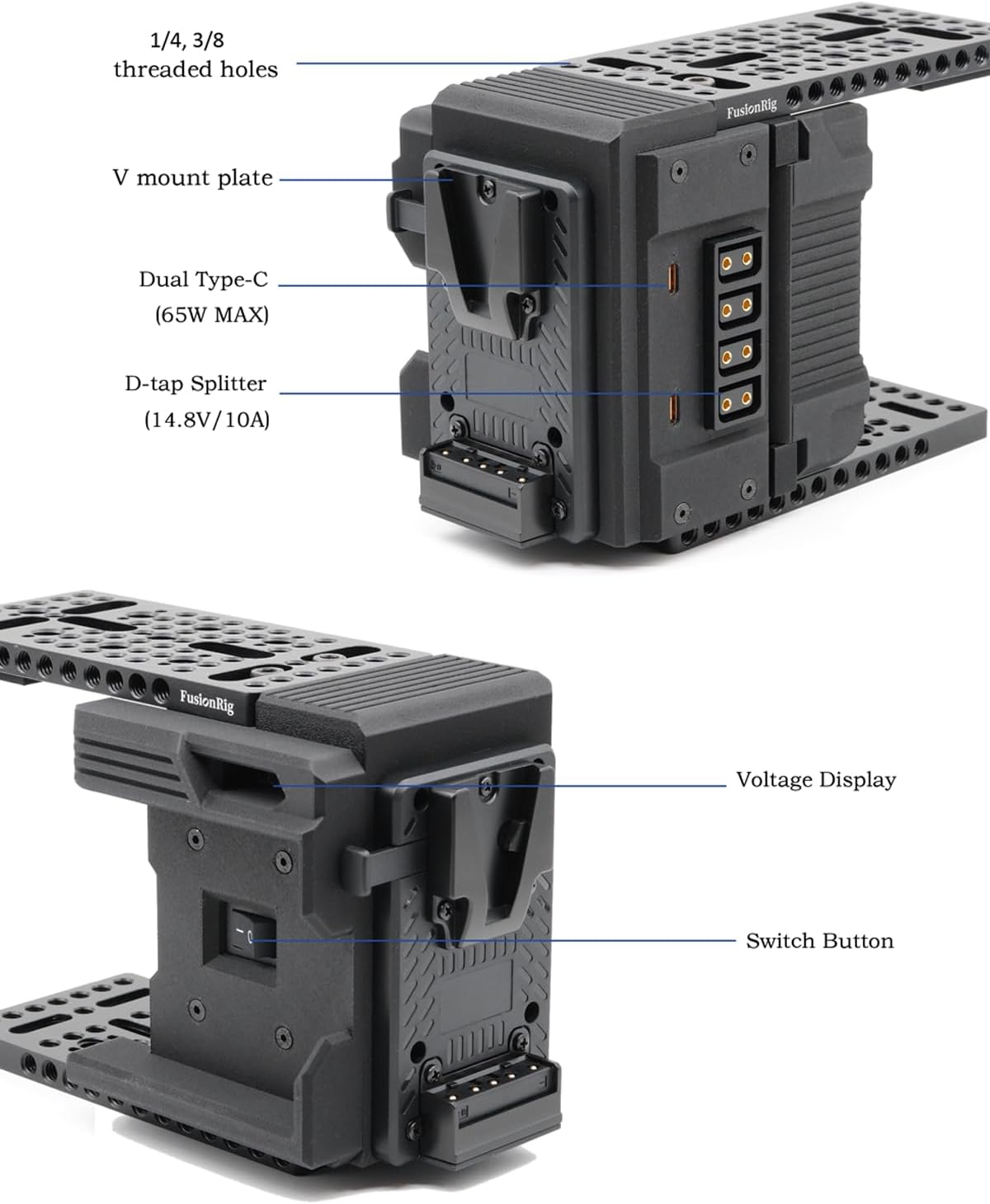 1/4, 3/8
threaded holes

FusionRig

V mount plate

Dual Type-C
(65W MAX)

D-tap Splitter
(14.8V/10A)

FusionRig

Voltage Display

Switch Button