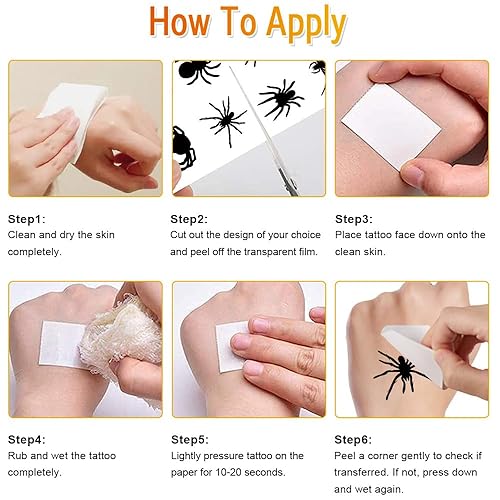 How To Apply

Step1:
Clean and dry the skin completely.

Step2:
Cut out the design of your choice and peel off the transparent film.

Step3:
Place tattoo face down onto the clean skin.

Step4:
Rub and wet the tattoo completely.

Step5:
Lightly pressure tattoo on the paper for 10-20 seconds.

Step6:
Peel a corner gently to check if transferred. If not, press down and wet again.