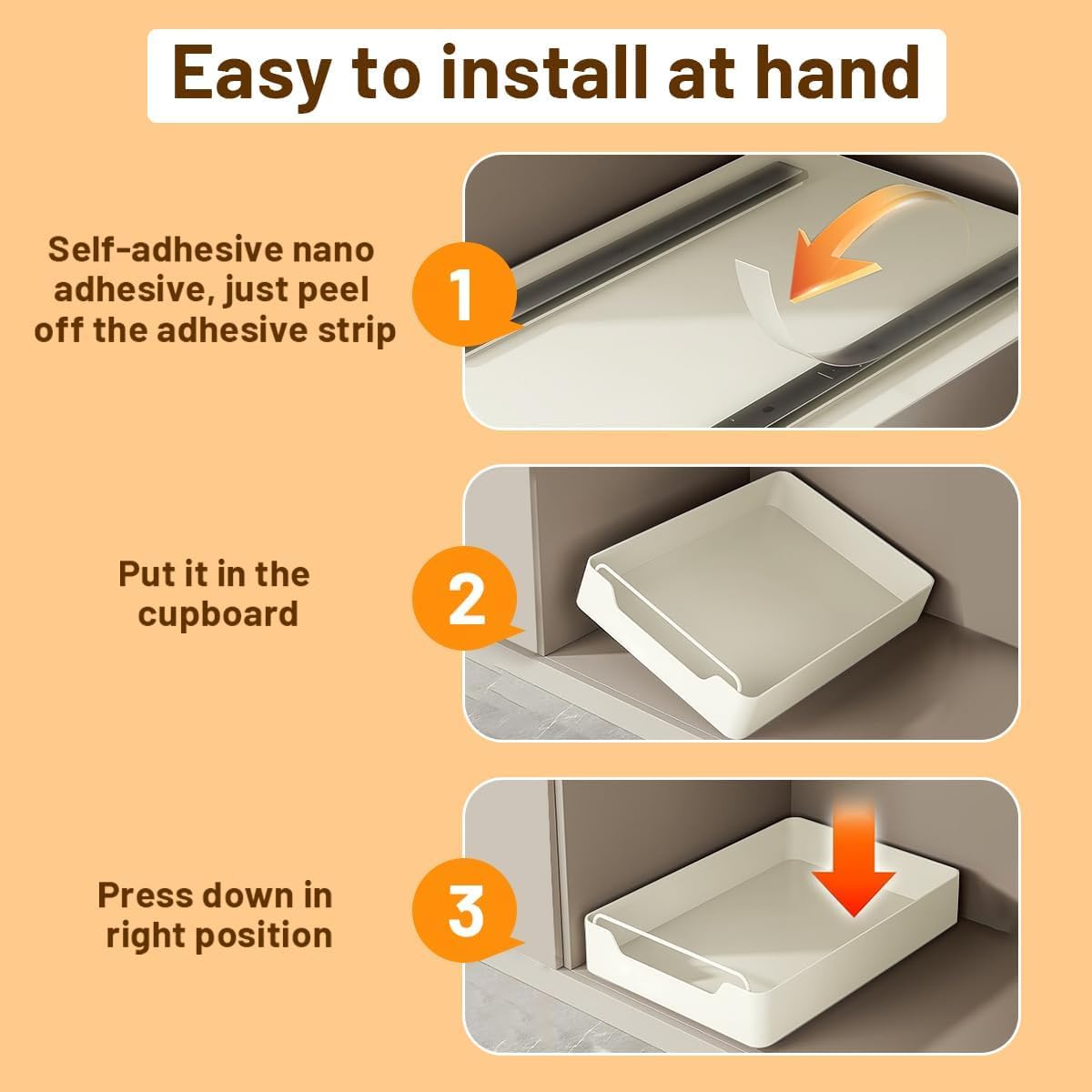 Easy to install at hand

Self-adhesive nano adhesive, just peel off the adhesive strip

1

Put it in the cupboard

2

Press down in right position

3