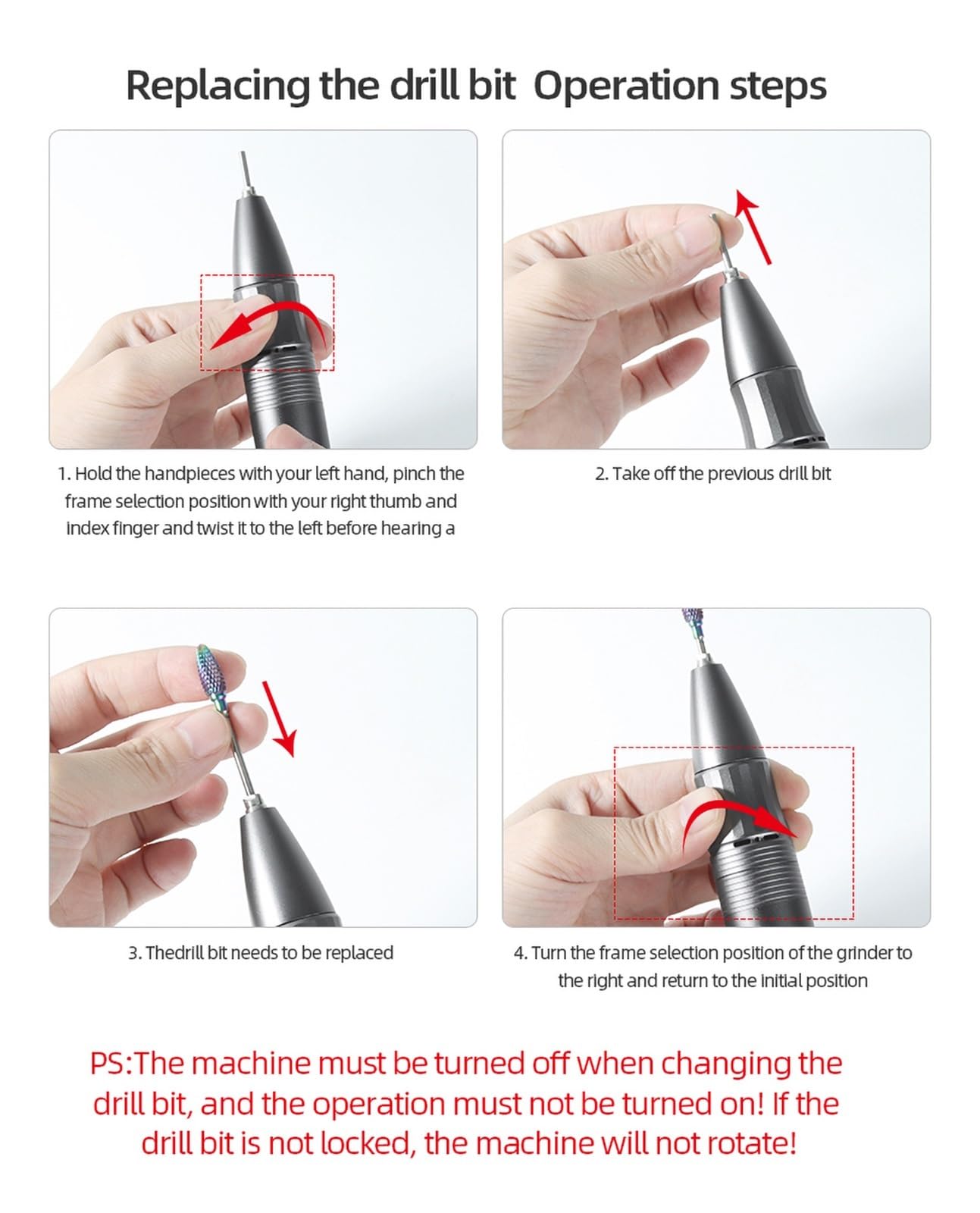 Replacing the drill bit Operation steps

1. Hold the handpieces with your left hand, pinch the frame selection position with your right thumb and index finger and twist it to the left before hearing a

2. Take off the previous drill bit

3. Thedrill bit needs to be replaced

4. Turn the frame selection position of the grinder to the right and return to the initial position

PS:The machine must be turned off when changing the drill bit, and the operation must not be turned on! If the drill bit is not locked, the machine will not rotate!