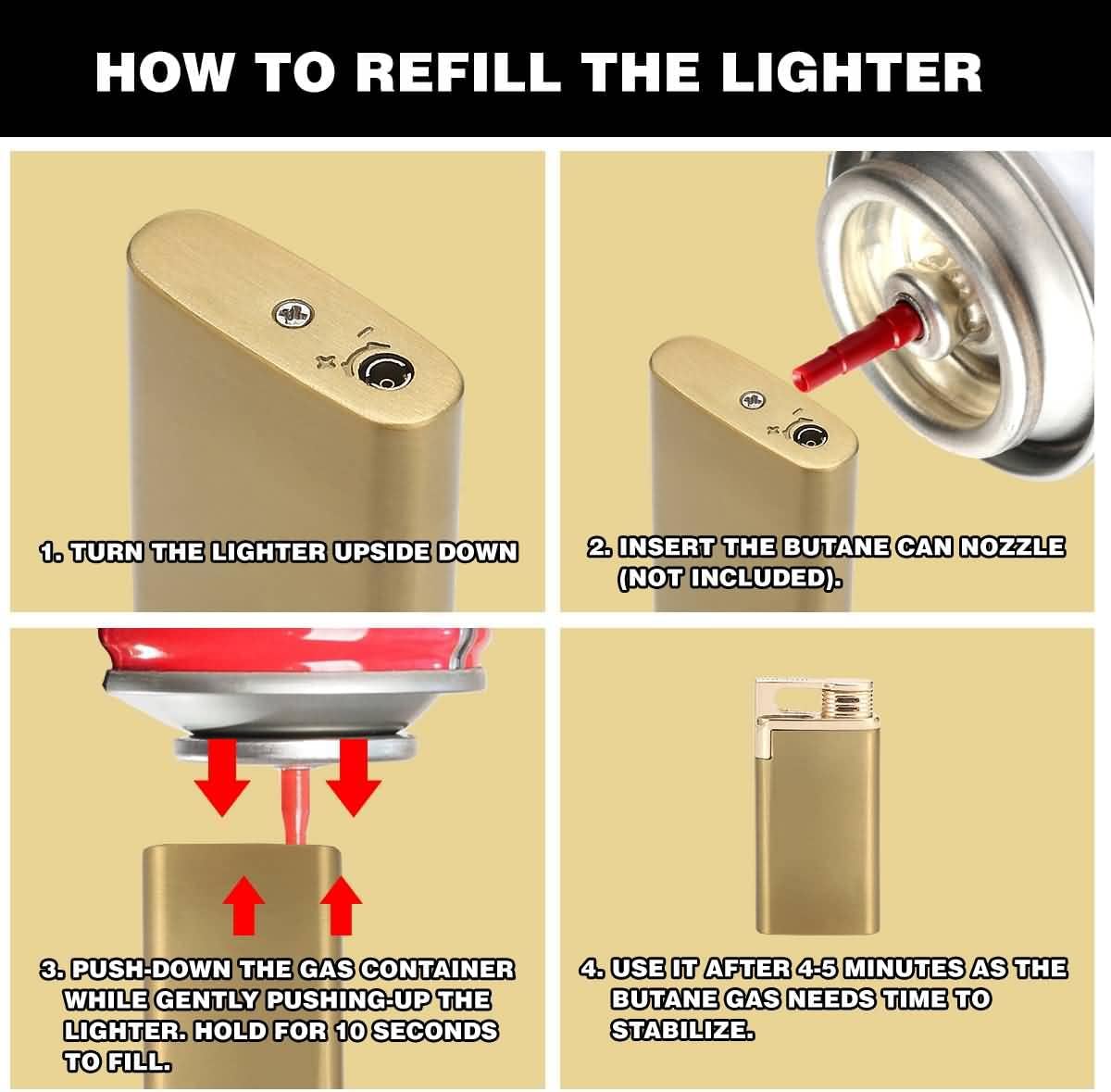 HOW TO REFILL THE LIGHTER

1. TURN THE LIGHTER UPSIDE DOWN

2. INSERT THE BUTANE CAN NOZZLE (NOT INCLUDED).

3. PUSH-DOWN THE GAS CONTAINER WHILE GENTLY PUSHING-UP THE LIGHTER. HOLD FOR 10 SECONDS TO FILL.

4. USE IT AFTER 4-5 MINUTES AS THE BUTANE GAS NEEDS TIME TO STABILIZE.