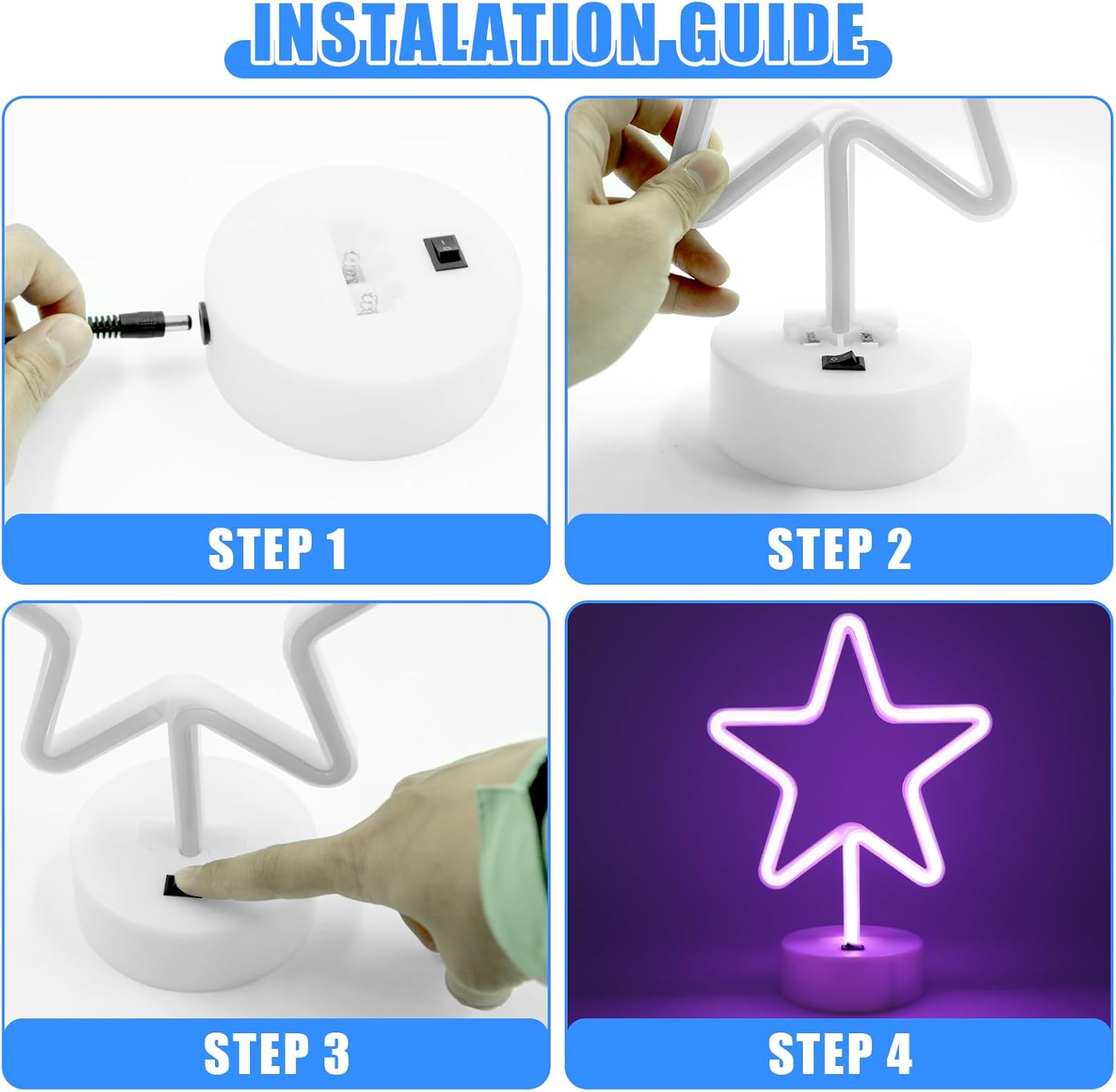 INSTALATION GUIDE

STEP 1

STEP 2

STEP 3

STEP 4