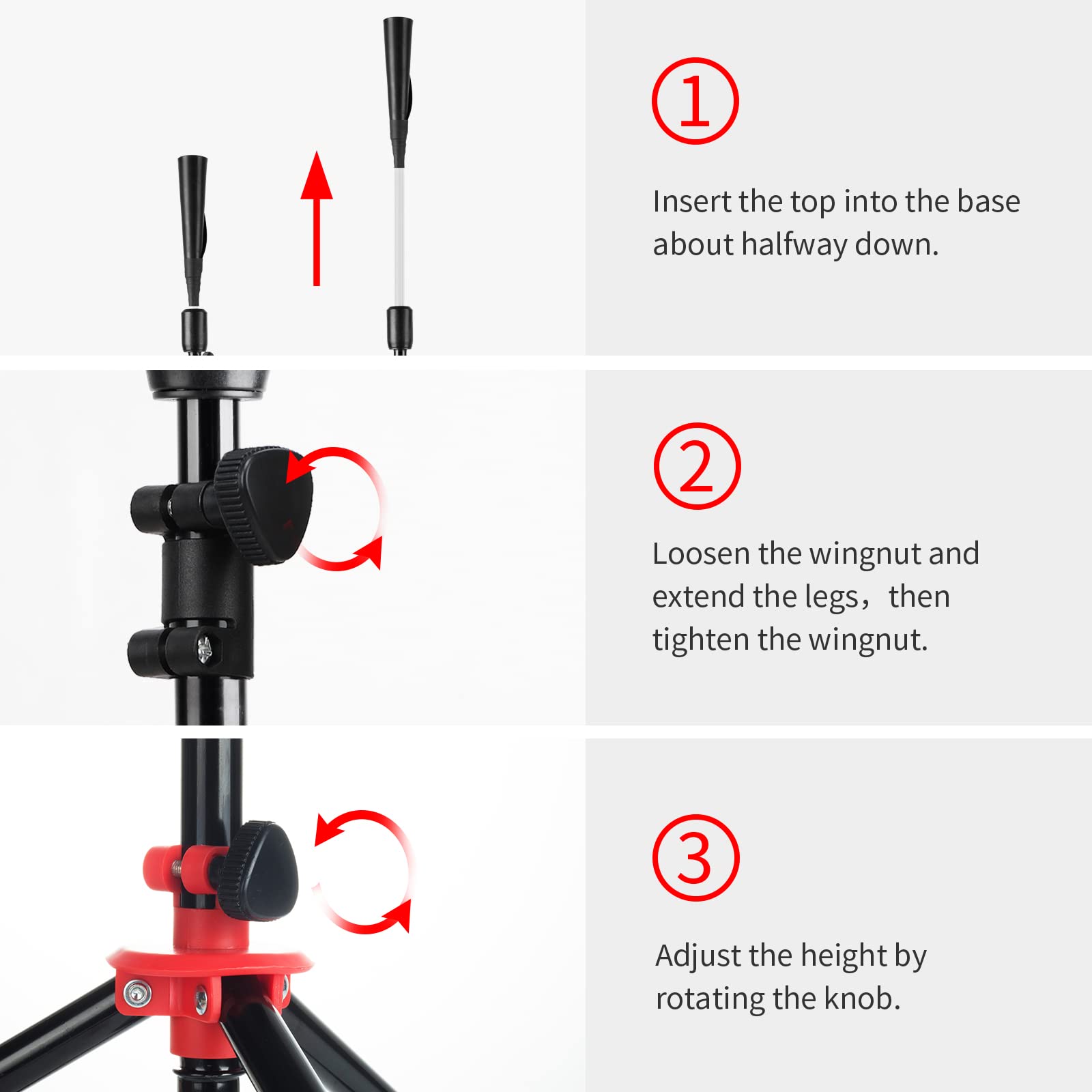 ①

Insert the top into the base about halfway down.

②

Loosen the wingnut and extend the legs，then tighten the wingnut.

③

Adjust the height by rotating the knob.