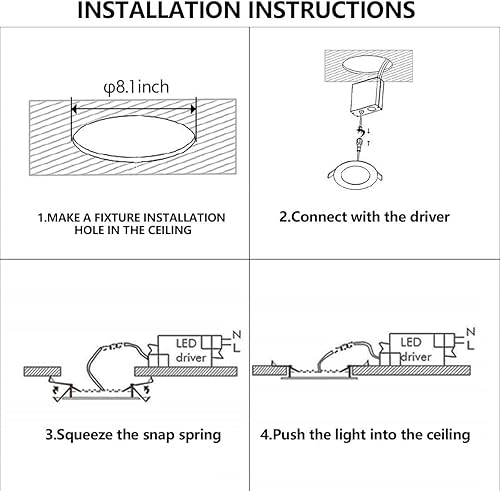 INSTALLATION INSTRUCTIONS

φ8.1inch

1.MAKE A FIXTURE INSTALLATION HOLE IN THE CEILING

2.Connect with the driver

LED driver
N
L

3.Squeeze the snap spring

LED driver
N
L

4.Push the light into the ceiling