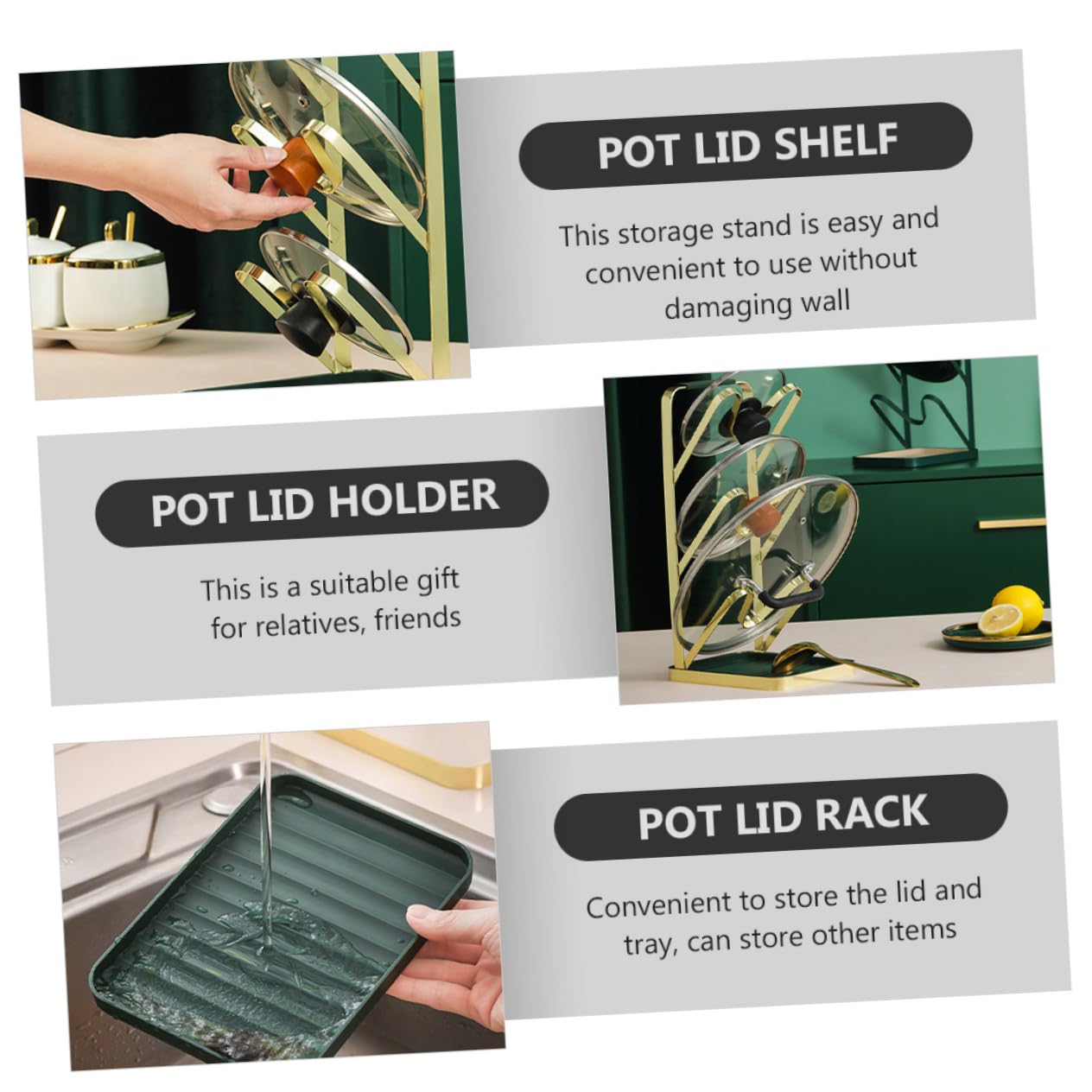 POT LID SHELF

This storage stand is easy and convenient to use without damaging wall

POT LID HOLDER

This is a suitable gift for relatives, friends

POT LID RACK

Convenient to store the lid and tray, can store other items