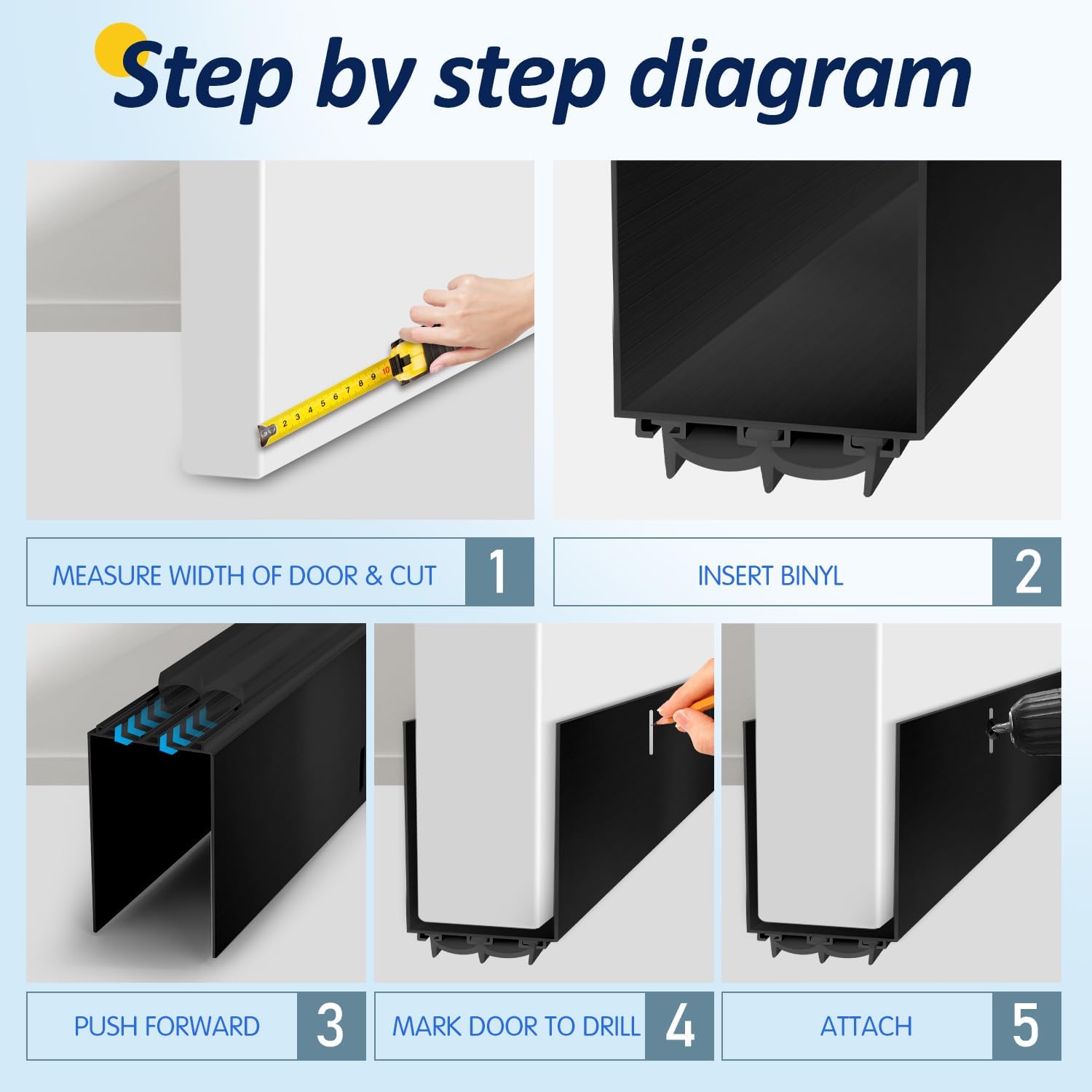 Step by step diagram

2 3 4 5 6 7 8 9 10

MEASURE WIDTH OF DOOR & CUT 1

INSERT BINYL 2

PUSH FORWARD 3

MARK DOOR TO DRILL 4

ATTACH 5