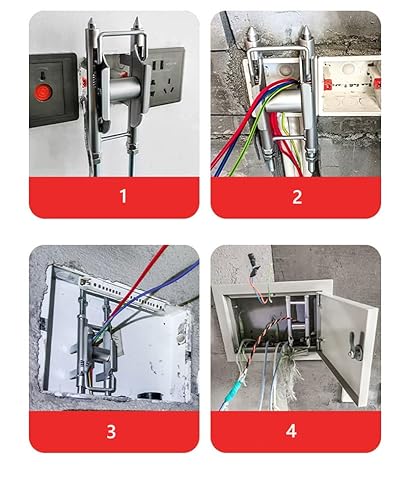 1

2

3

4