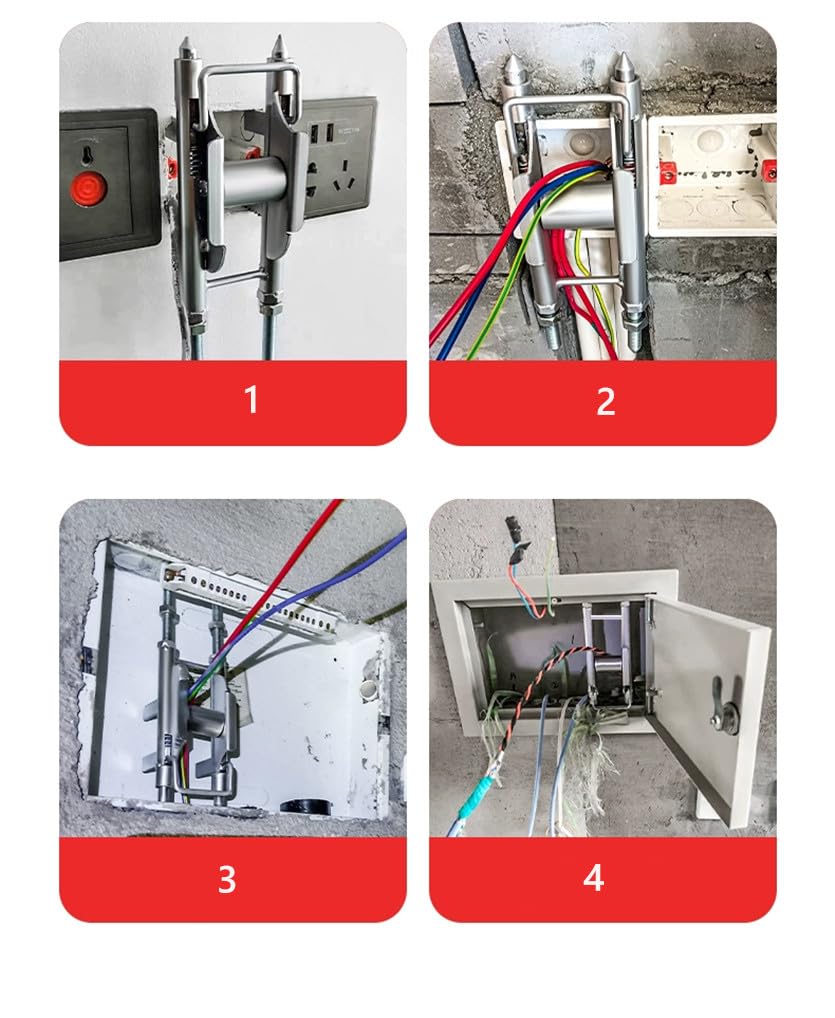 1

2

3

4