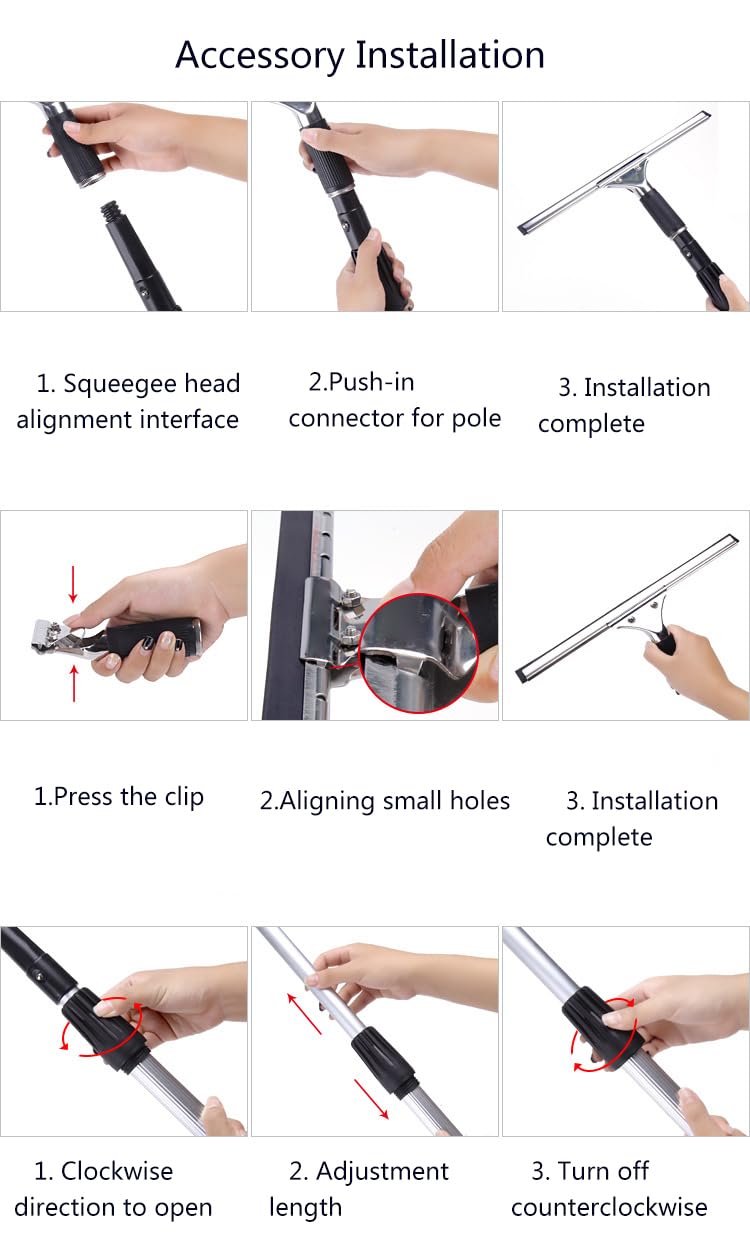 Accessory Installation

1. Squeegee head alignment interface

2.Push-in connector for pole

3. Installation complete

1.Press the clip

2.Aligning small holes

3. Installation complete

1. Clockwise direction to open

2. Adjustment length

3. Turn off counterclockwise