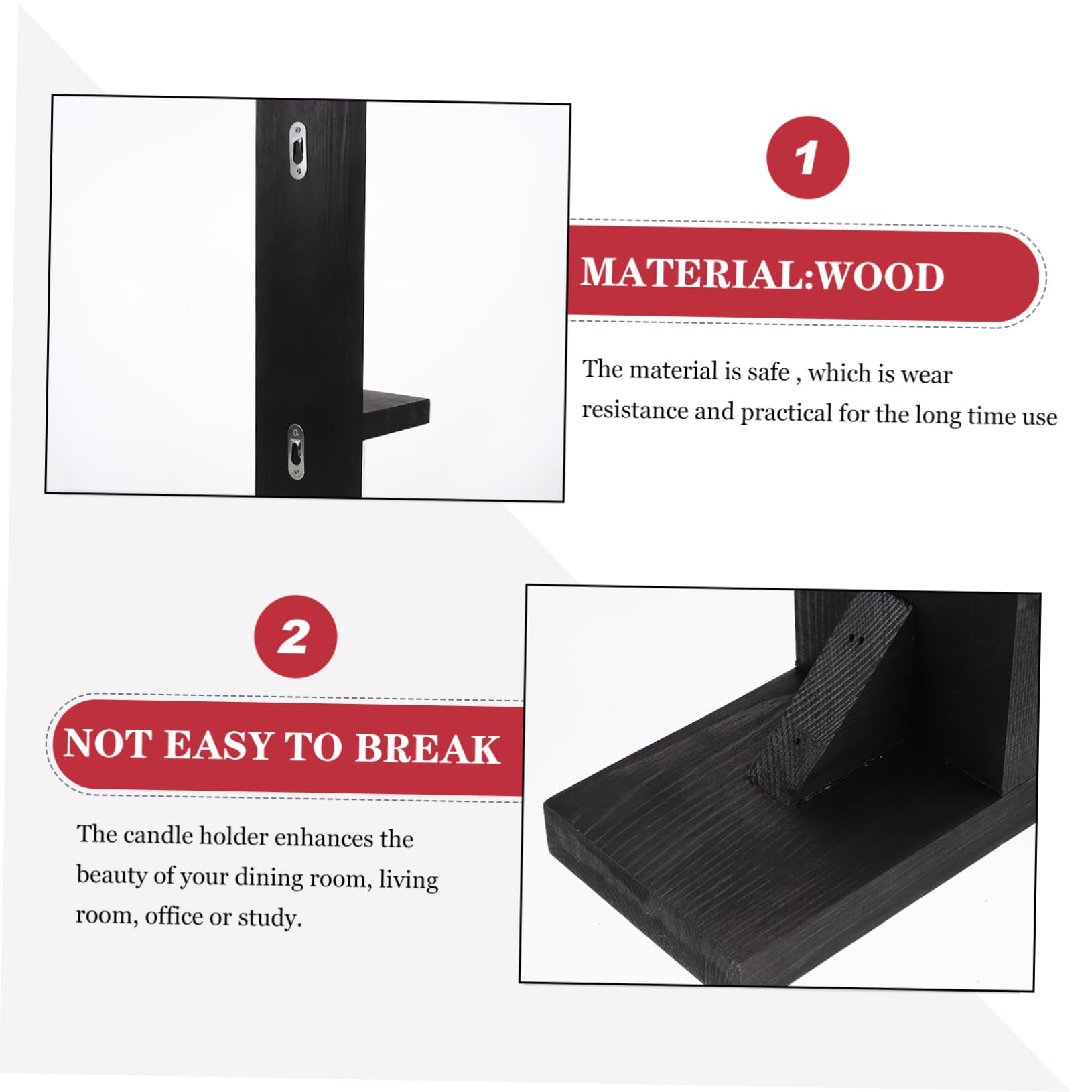 1

MATERIAL:WOOD

The material is safe , which is wear resistance and practical for the long time use

2

NOT EASY TO BREAK

The candle holder enhances the beauty of your dining room, living room, office or study.