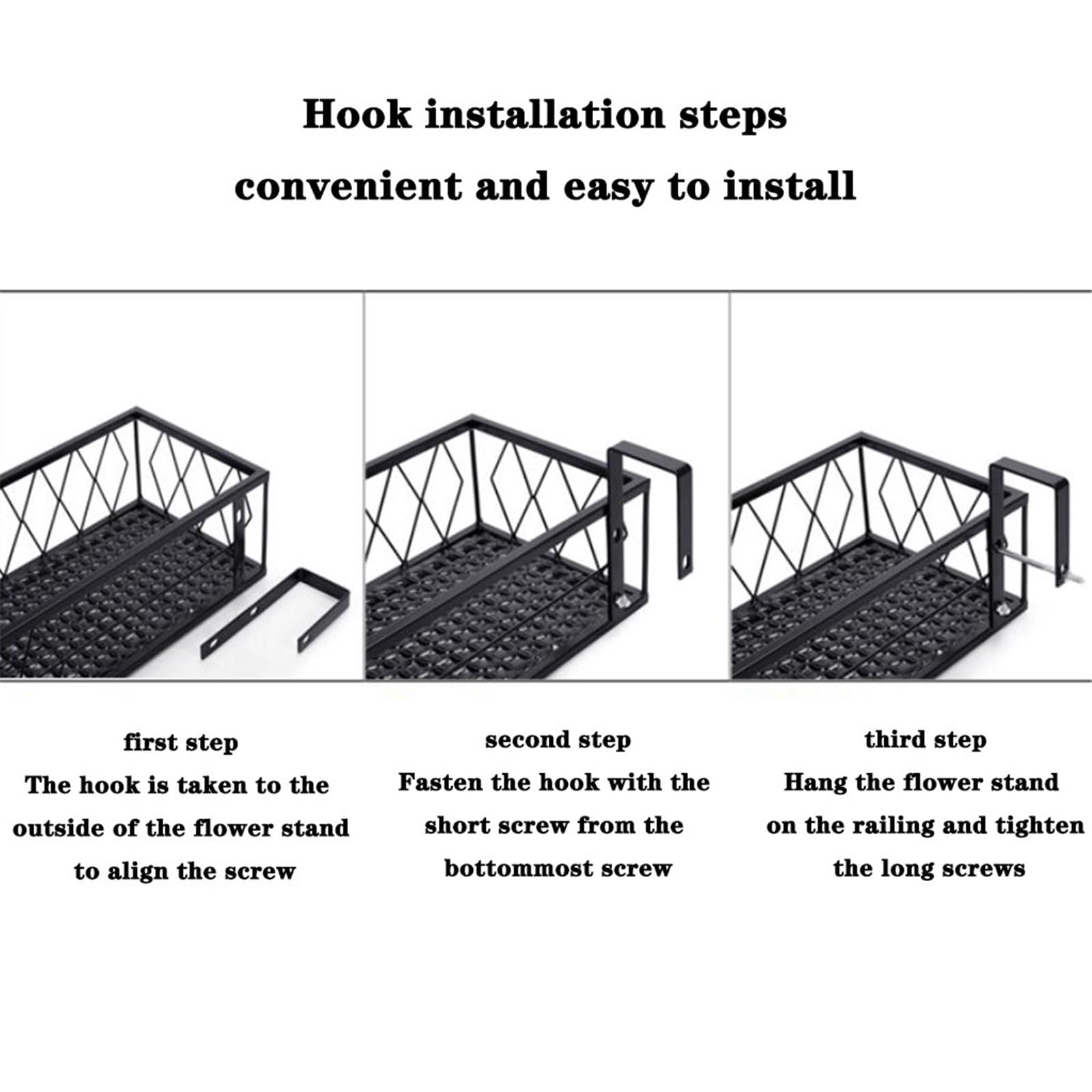 Hook installation steps

convenient and easy to install

first step
The hook is taken to the outside of the flower stand to align the screw

second step
Fasten the hook with the short screw from the bottommost screw

third step
Hang the flower stand on the railing and tighten the long screws