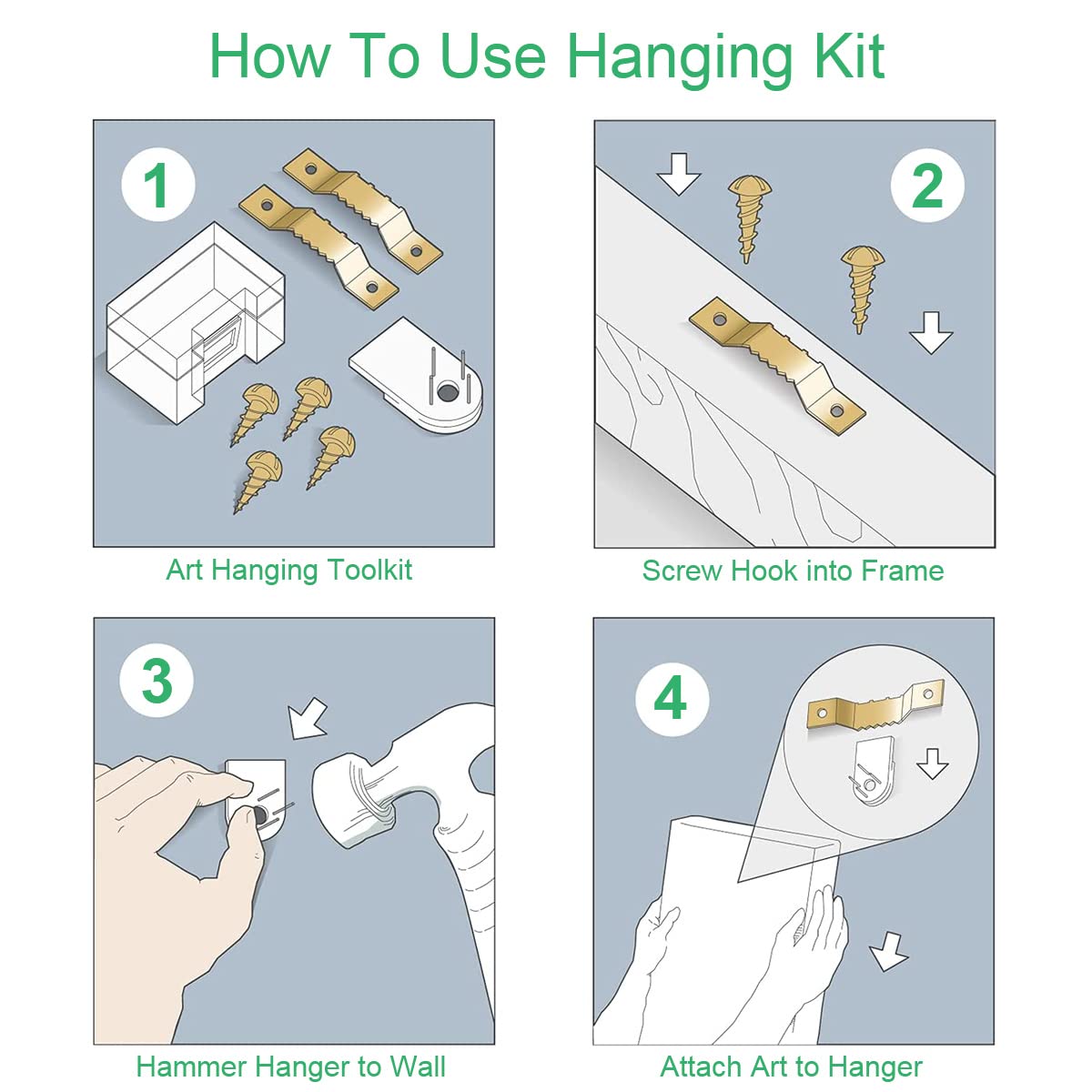 How To Use Hanging Kit

1

Art Hanging Toolkit

2

Screw Hook into Frame

3

Hammer Hanger to Wall

4

Attach Art to Hanger