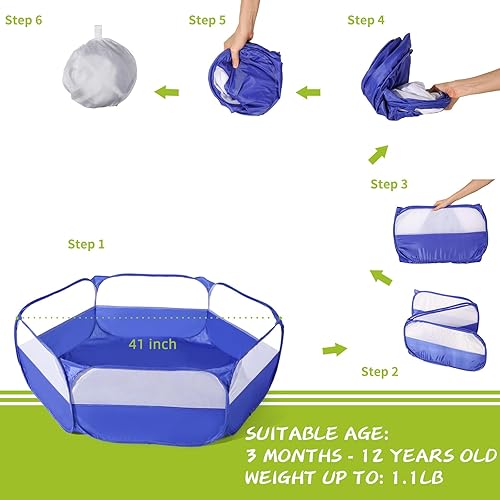 Step 6

Step 5

Step 4

Step 3

Step 1

41 inch

Step 2

SUITABLE AGE:
3 MONTHS - 12 YEARS OLD
WEIGHT UP TO: 1.1LB