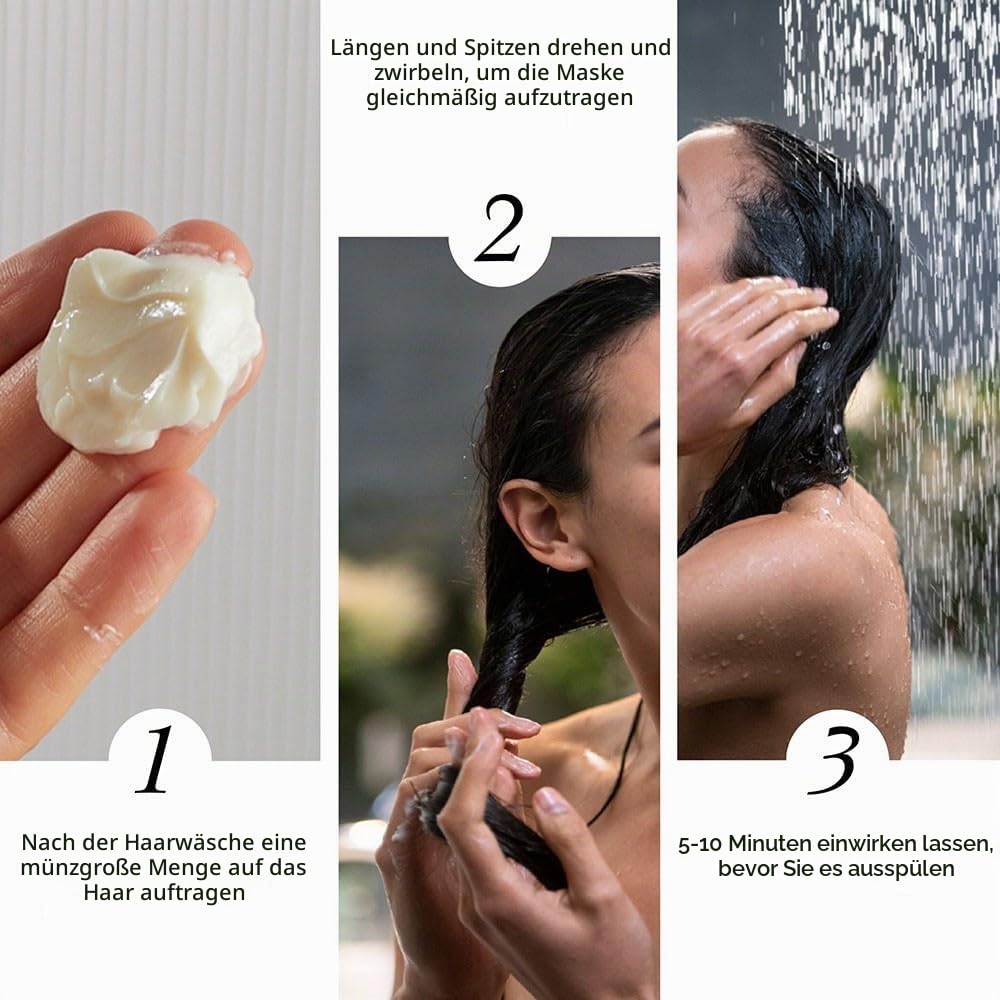 1

Nach der Haarwäsche eine münzgroße Menge auf das Haar auftragen

Längen und Spitzen drehen und zwirbeln, um die Maske gleichmäßig aufzutragen

2

3

5-10 Minuten einwirken lassen, bevor Sie es ausspülen