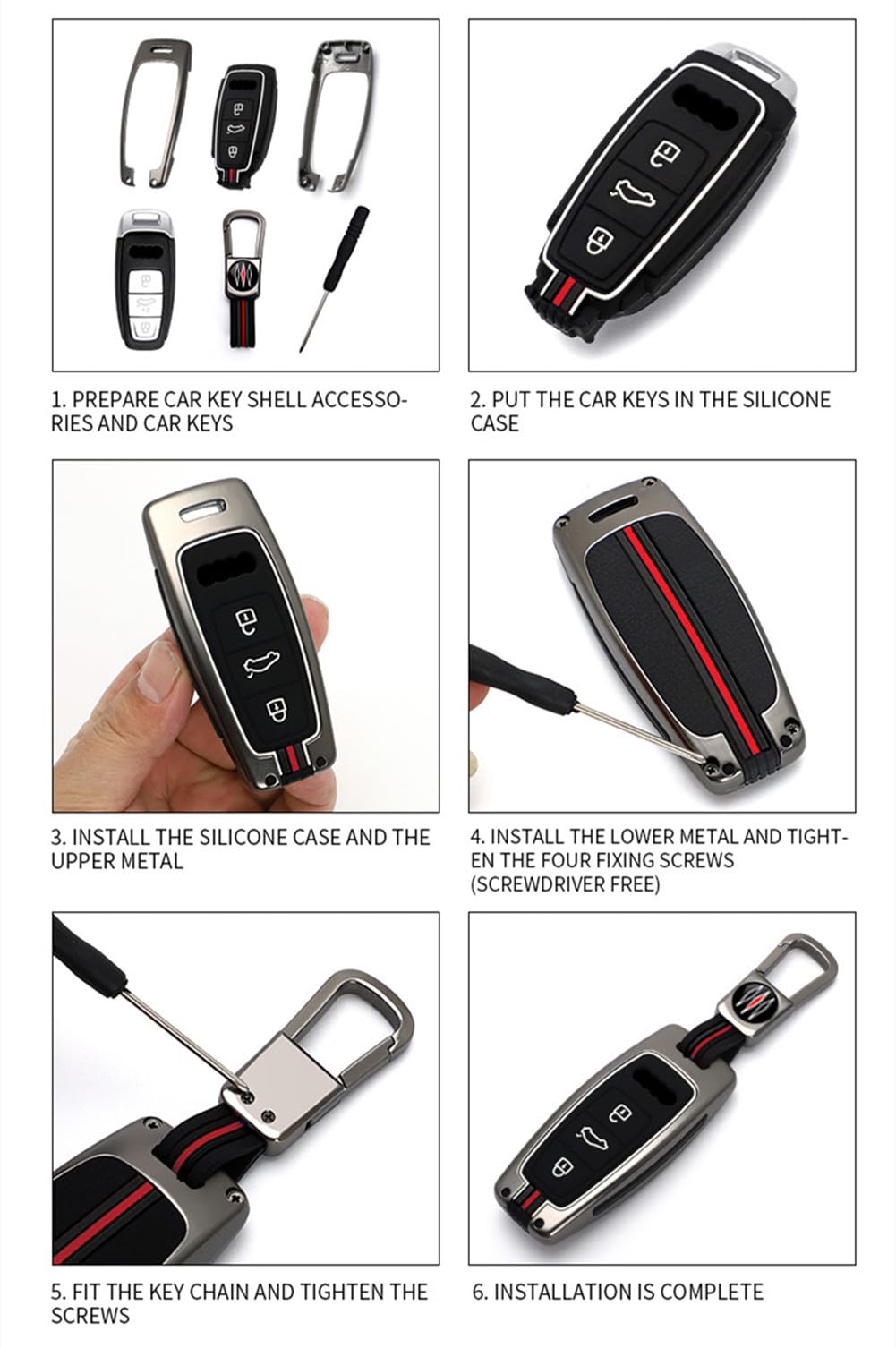 1. PREPARE CAR KEY SHELL ACCESSORIES AND CAR KEYS

2. PUT THE CAR KEYS IN THE SILICONE CASE

3. INSTALL THE SILICONE CASE AND THE UPPER METAL

4. INSTALL THE LOWER METAL AND TIGHTEN THE FOUR FIXING SCREWS (SCREWDRIVER FREE)

5. FIT THE KEY CHAIN AND TIGHTEN THE SCREWS

6. INSTALLATION IS COMPLETE